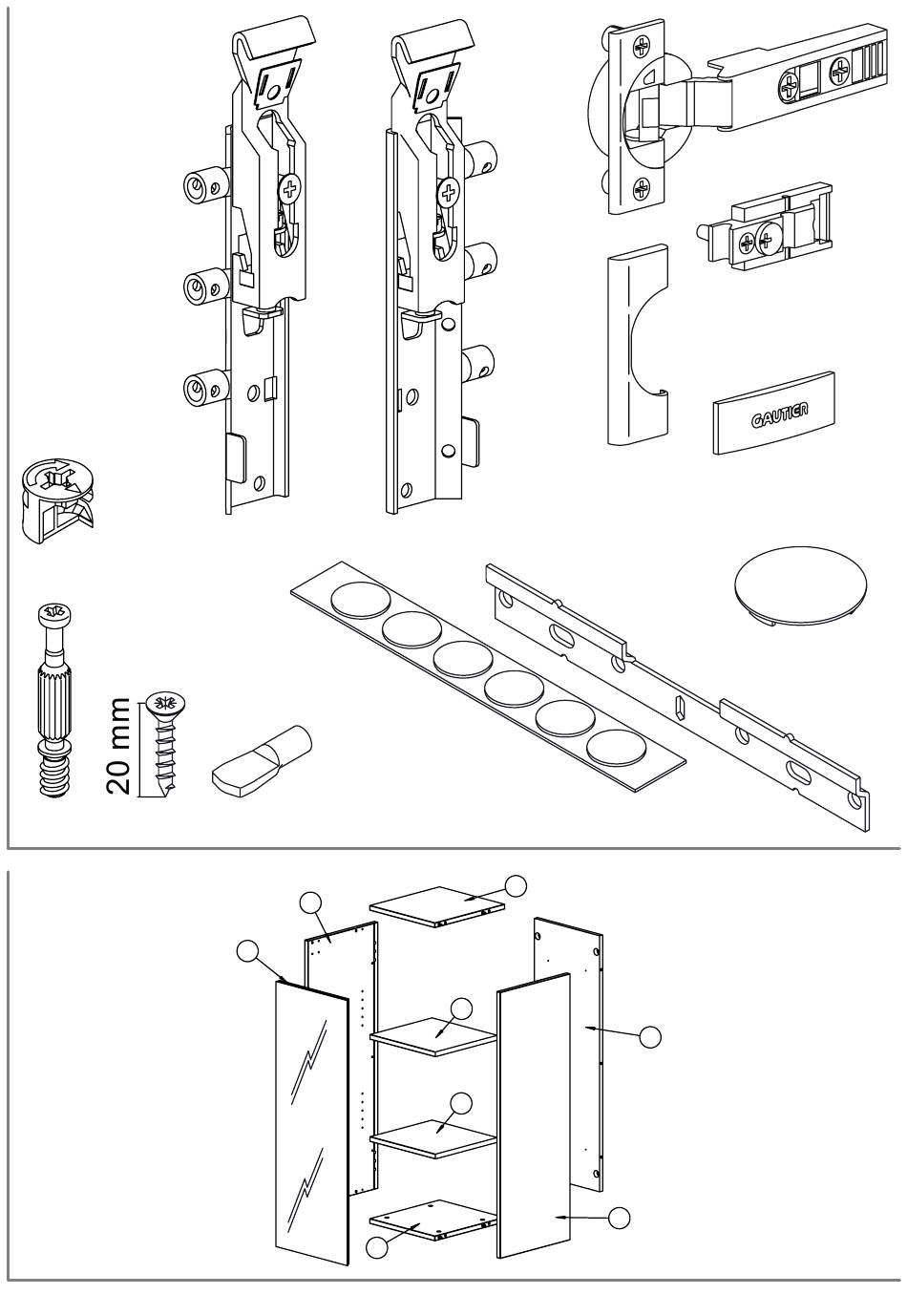 GAUTIER

20 mm