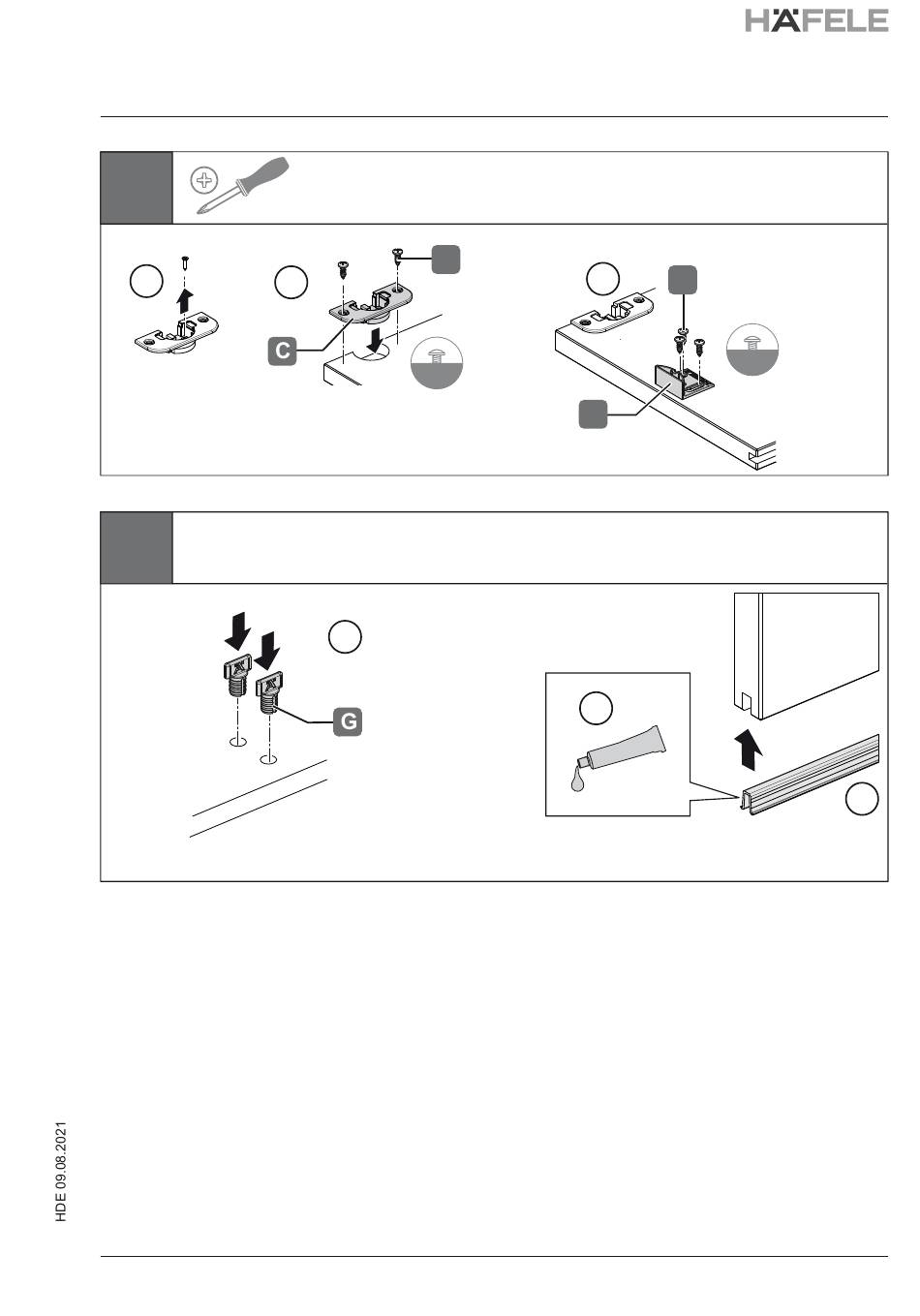 HÄFELE

C

G

HDE 09.08.2021