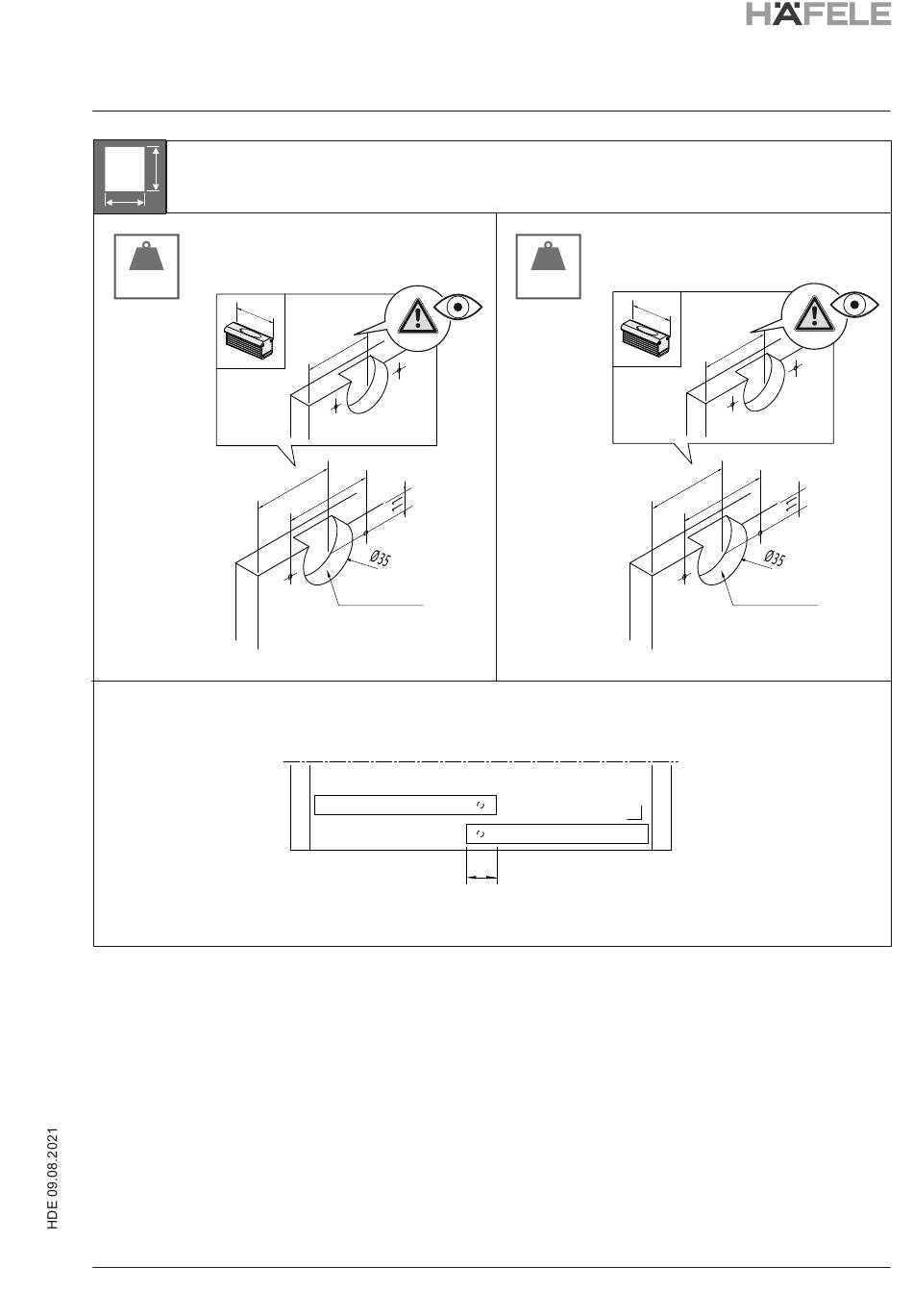 HÄFELE

Ø35

Ø35

HDE 09.08.2021