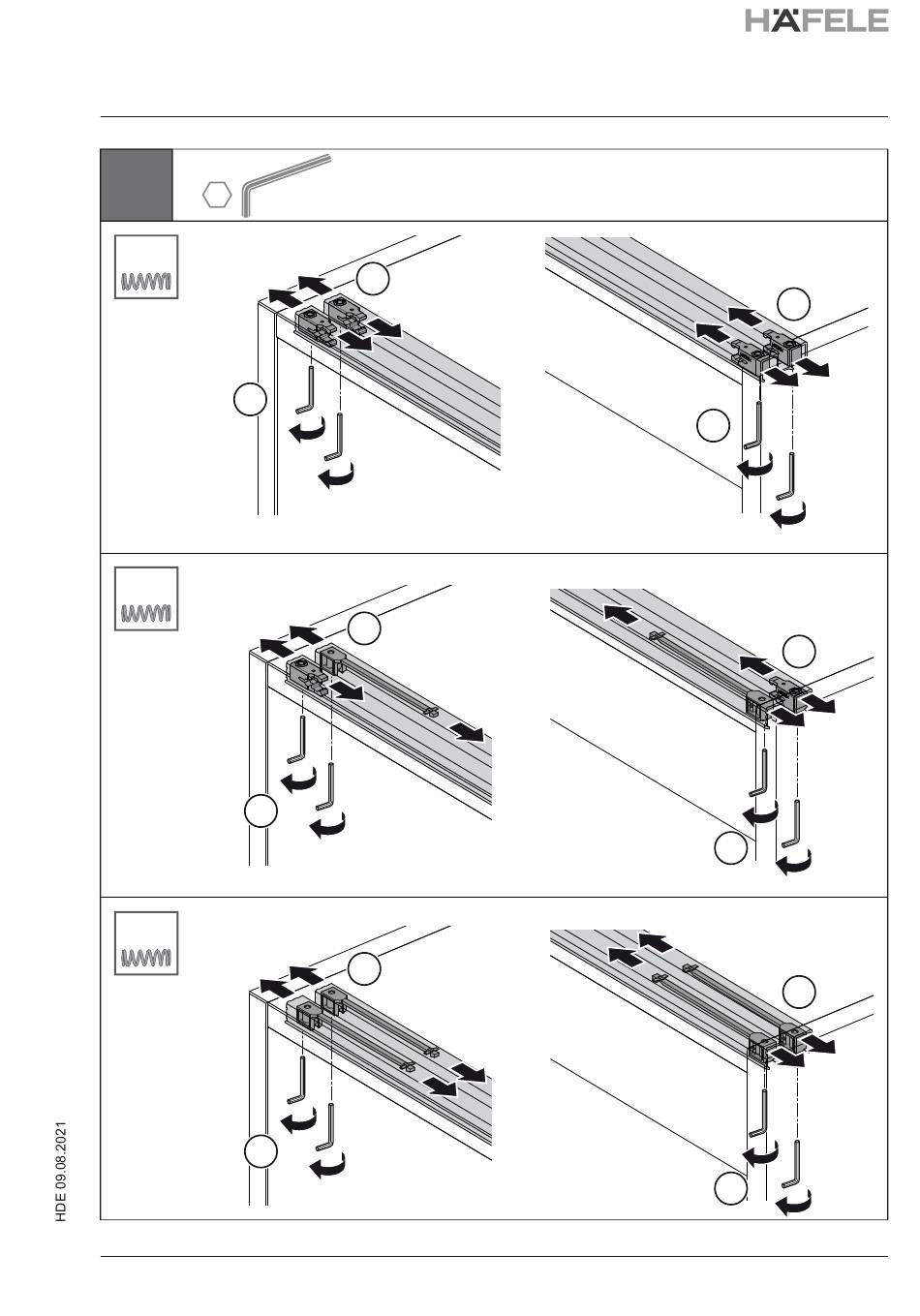 HÄFELE

HDE 09.08.2021