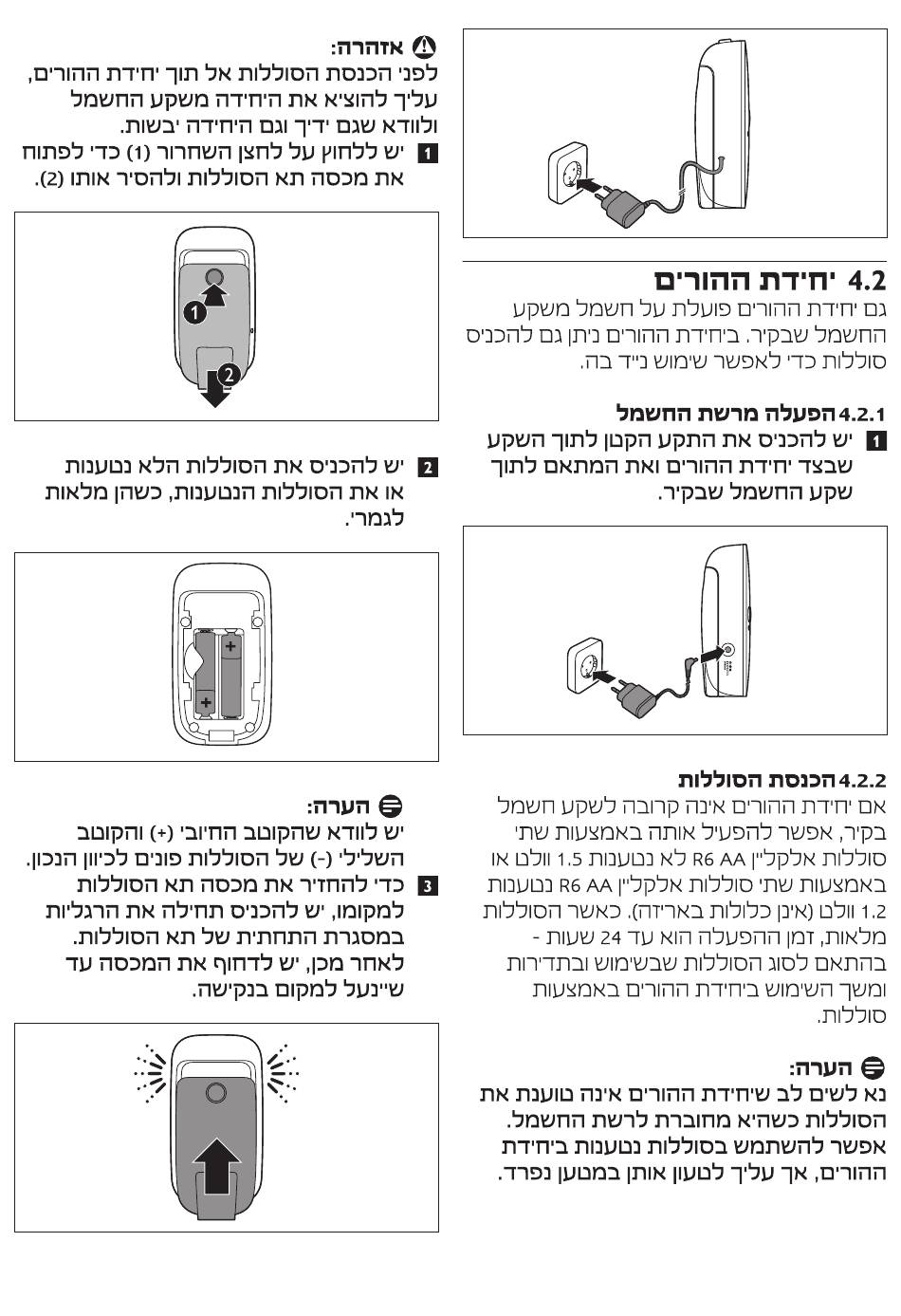 4.2 יחידת ההורים
גם יחידת ההורים פועלת על חשמל משקע החשמל שבקיר. ביחידת ההורים ניתן גם להכניס סוללות כדי לאפשר שימוש נייד בה.

4.2.1 הפעלה מרשת החשמל
1 יש להכניס את התקע הקטן לתוך השקע שבצד יחידת ההורים ואת המתאם לתוך שקע החשמל שבקיר.

4.2.2 הכנסת הסוללות
אם יחידת ההורים אינה קרובה לשקע חשמל בקיר, אפשר להפעיל אותה באמצעות שתי סוללות אלקליין R6 AA לא נטענות 1.5 וולט או באמצעות שתי סוללות אלקליין R6 AA נטענות 1.2 וולט (אינן כלולות באריזה). כאשר הסוללות מלאות, זמן ההפעלה הוא עד 24 שעות - בהתאם לסוג הסוללות שבשימוש ובתדירות ומשך השימוש ביחידת ההורים באמצעות סוללות.

הערה:
נא לשים לב שיחידת ההורים אינה טוענת את הסוללות כשהיא מחוברת לרשת החשמל. אפשר להשתמש בסוללות נטענות ביחידת ההורים, אך עליך לטעון אותן במטען נפרד.

אזהרה:
לפני הכנסת הסוללות אל תוך יחידת ההורים, עליך להוציא את היחידה משקע החשמל ולוודא שגם ידיך וגם היחידה יבשות.
1 יש ללחוץ על לחצן השחרור (1) כדי לפתוח את מכסה תא הסוללות ולהסיר אותו (2).

1
2

2 יש להכניס את הסוללות הלא נטענות או את הסוללות הנטענות, כשהן מלאות לגמרי.

+
+

הערה:
יש לוודא שהקוטב החיובי (+) והקוטב השלילי (-) של הסוללות פונים לכיוון הנכון.
3 כדי להחזיר את מכסה תא הסוללות למקומו, יש להכניס תחילה את הרגליות במסגרת התחתית של תא הסוללות. לאחר מכן, יש לדחוף את המכסה עד שיינעל למקום בנקישה.