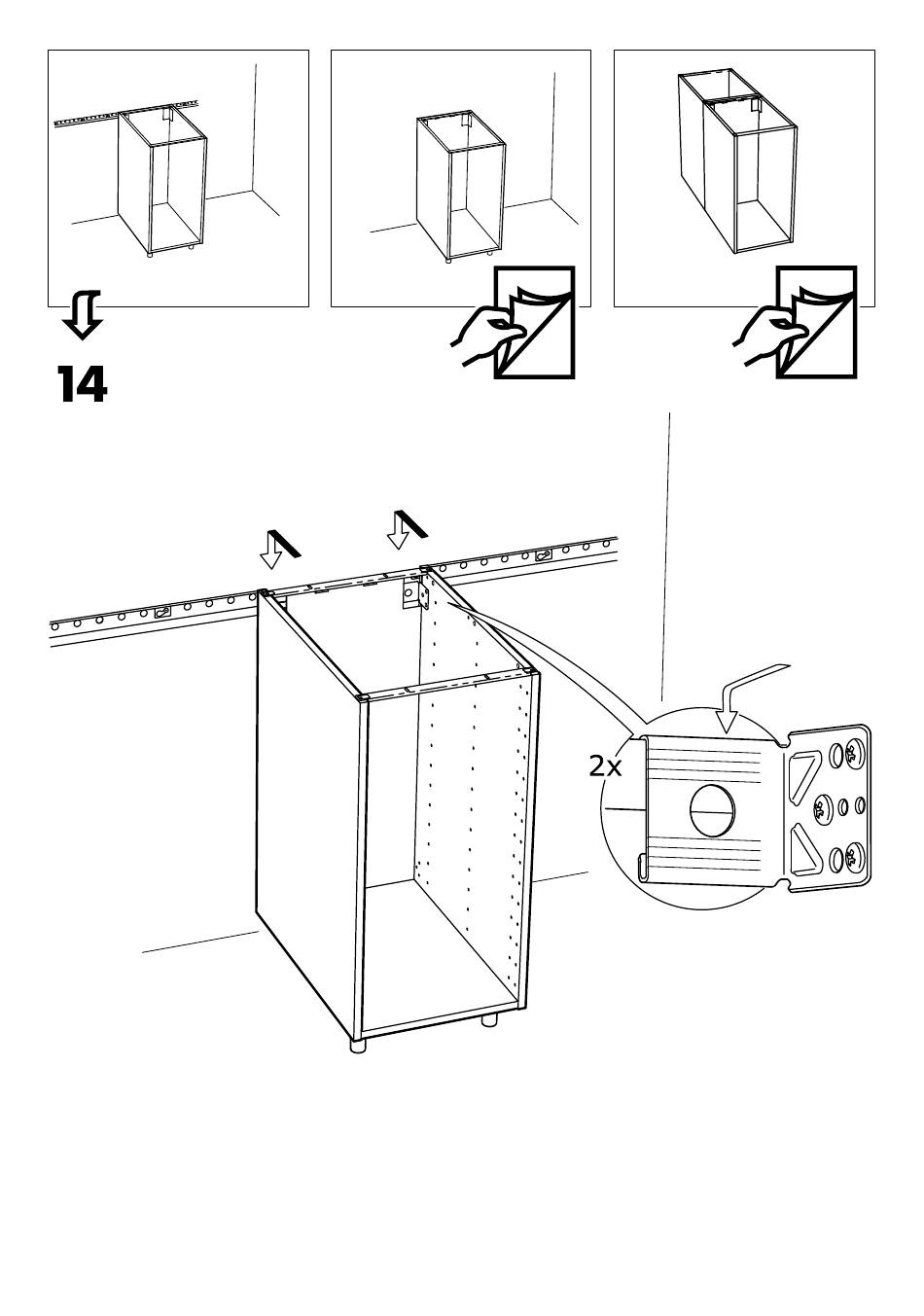 14

2x