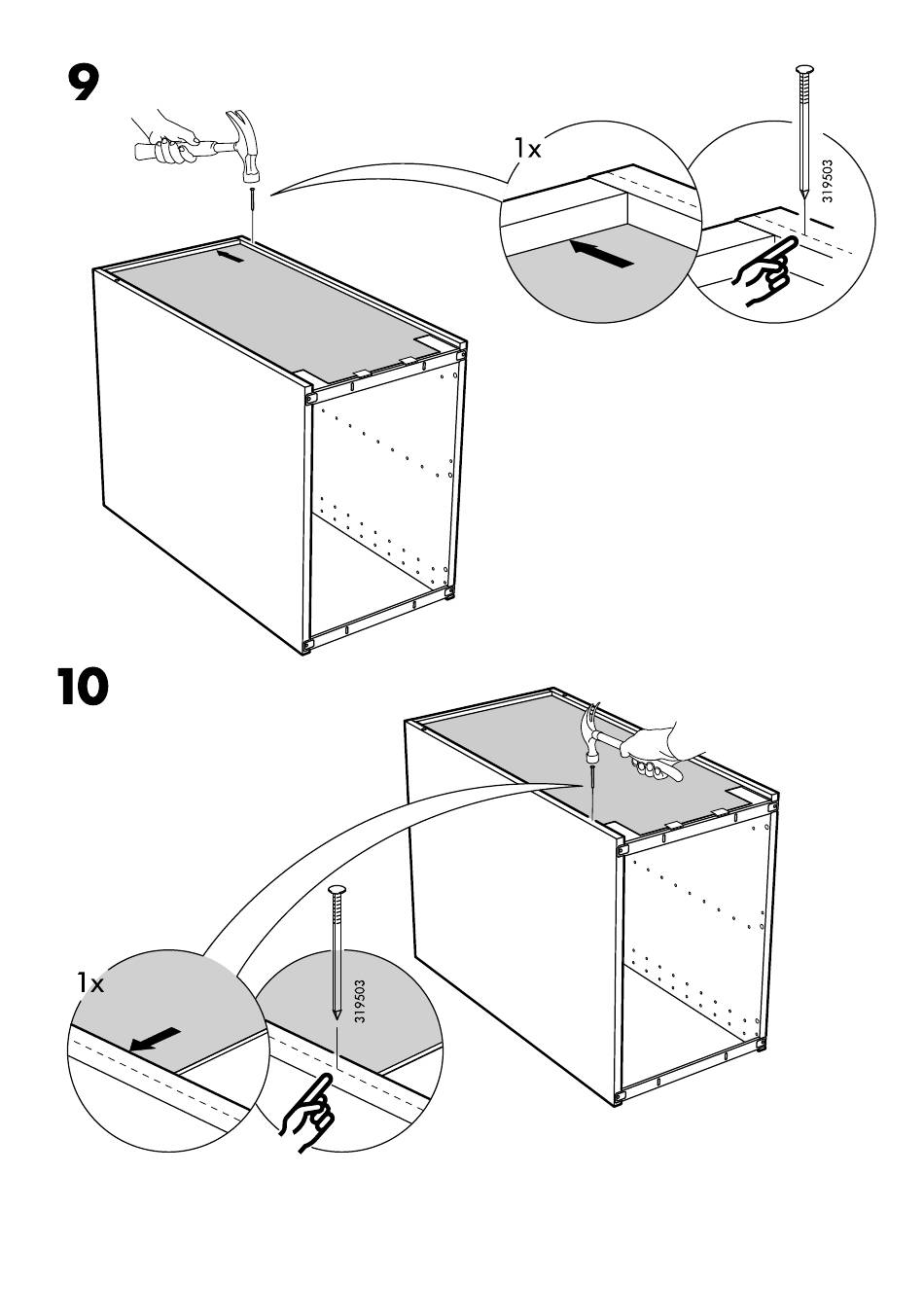 9

1x

319503

10

1x

319503