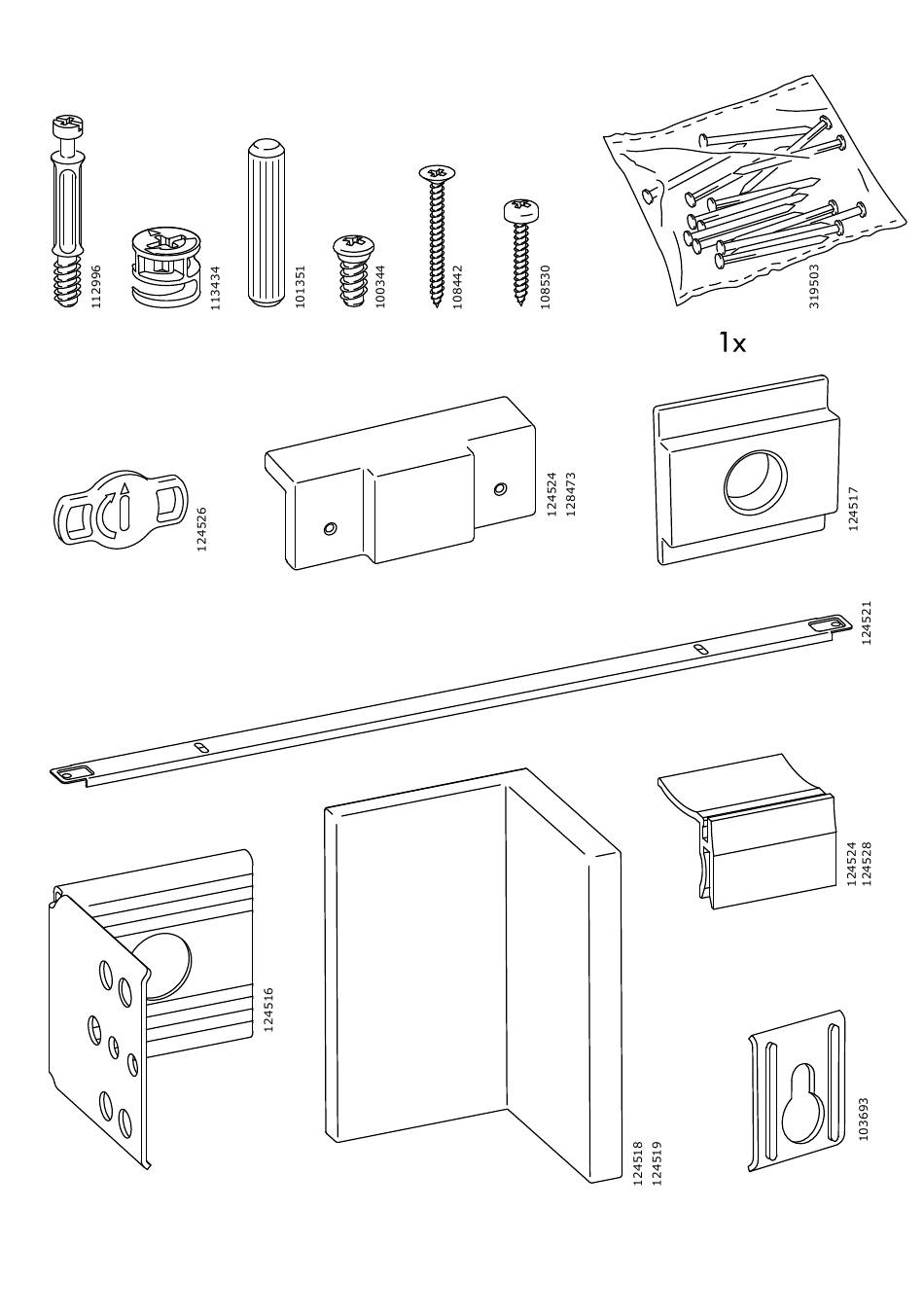 112996
113434
101351
100344
108442
108530
319503
1x
124526
124524
128473
124517
124521
124516
124518
124519
124524
124528
103693