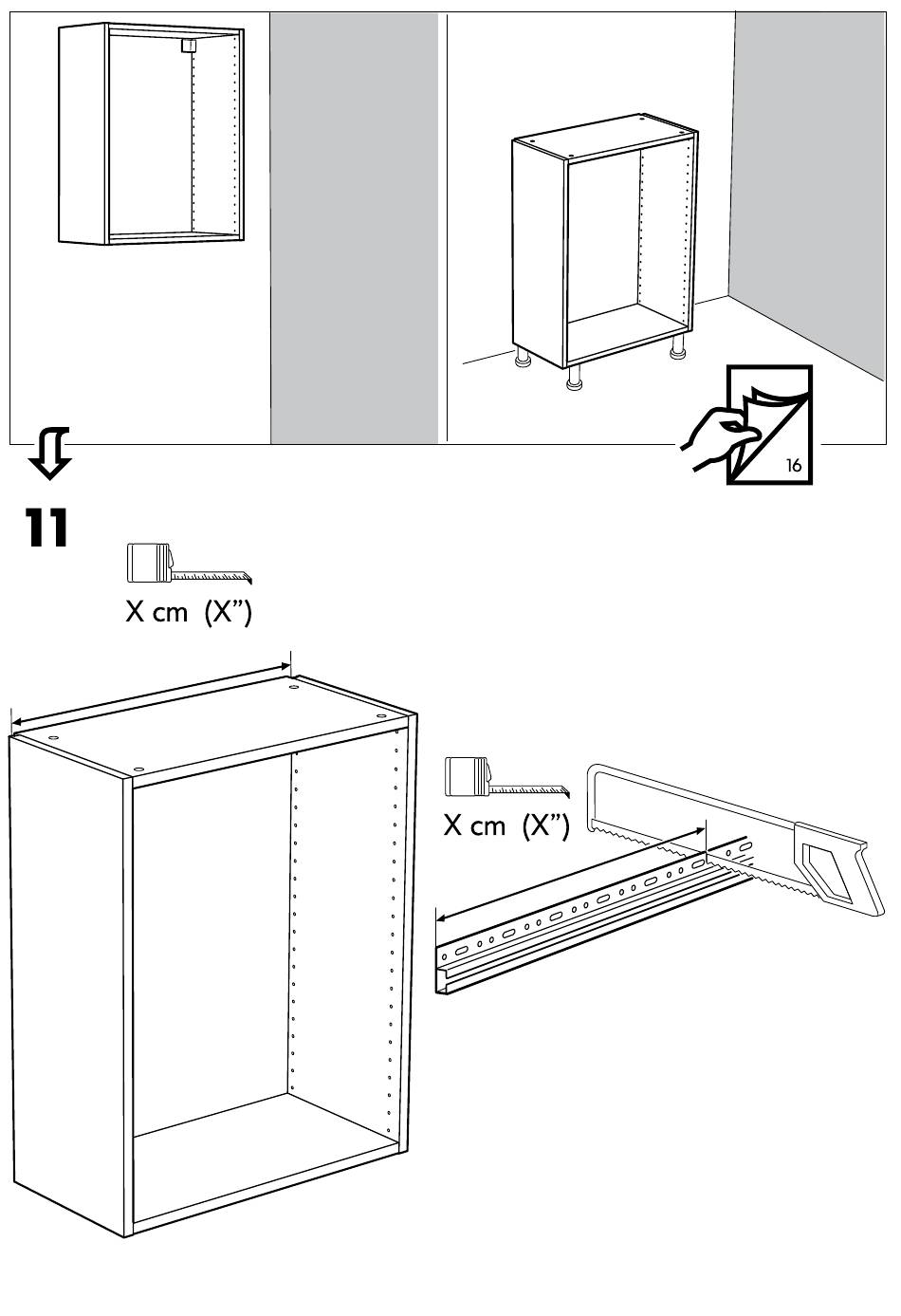 16

11

X cm (X")

X cm (X")