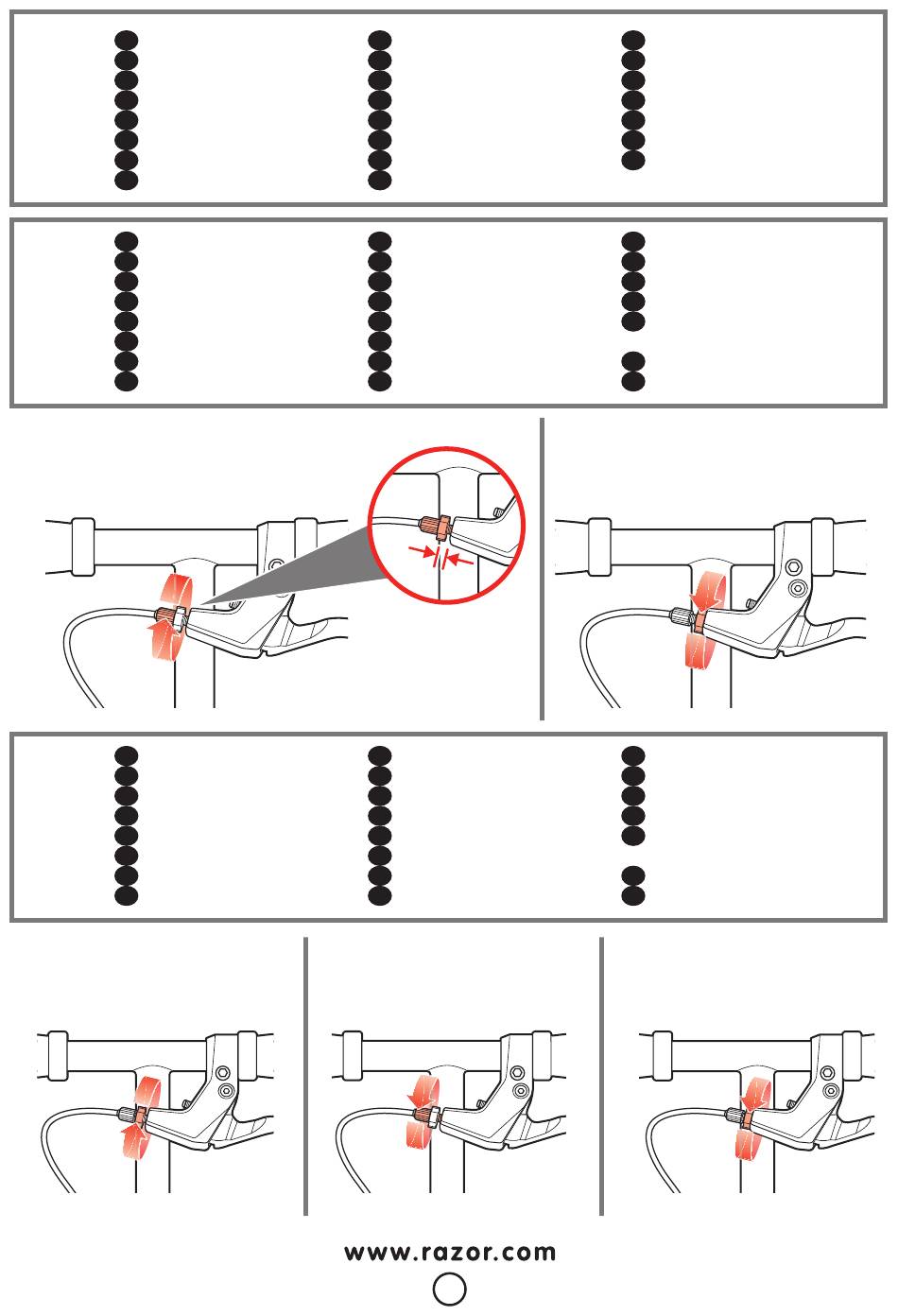 www.razor.com