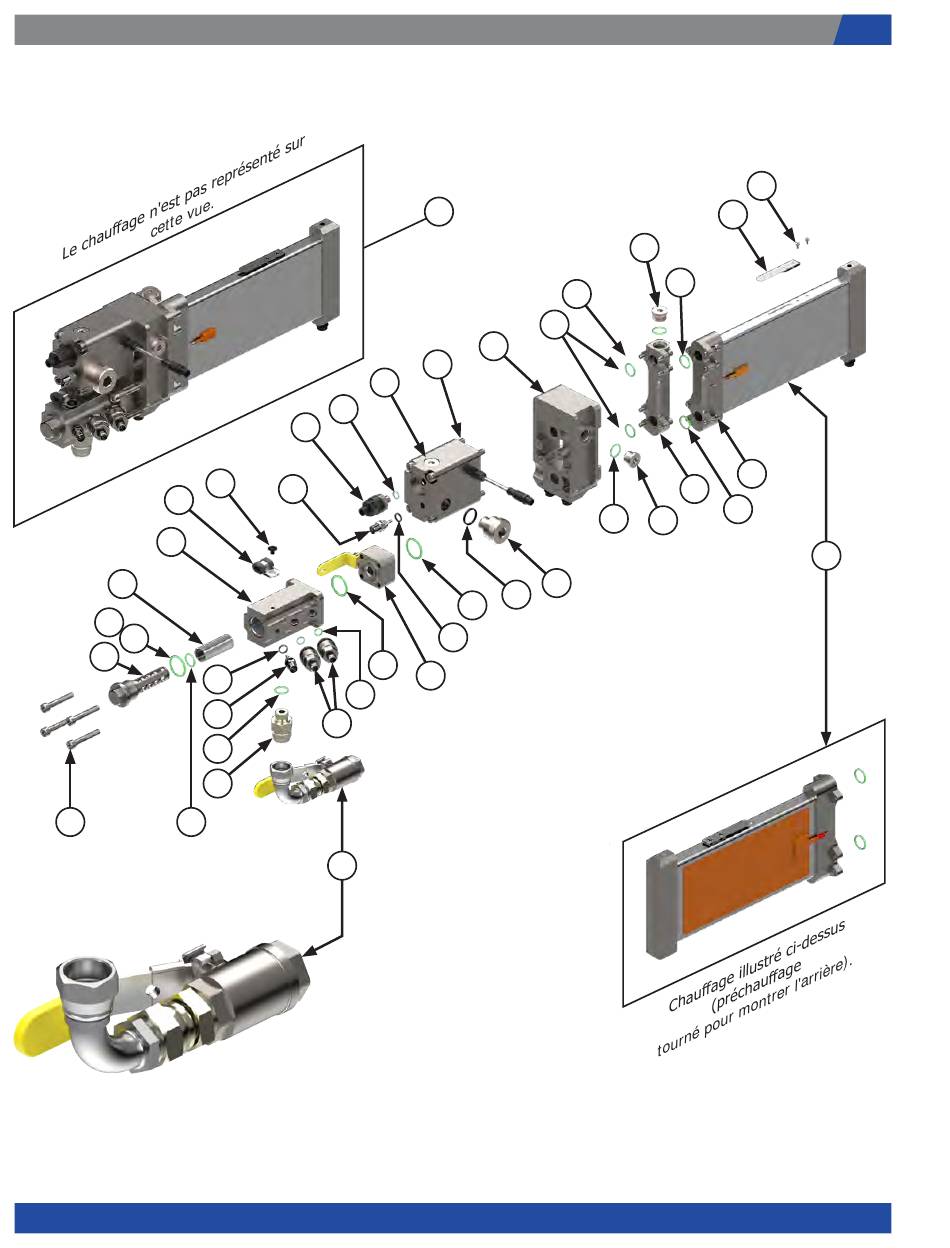 Le chauffage n'est pas représenté sur cette vue.

Chauffage illustré ci-dessus (préchauffage tourné pour montrer l'arrière).