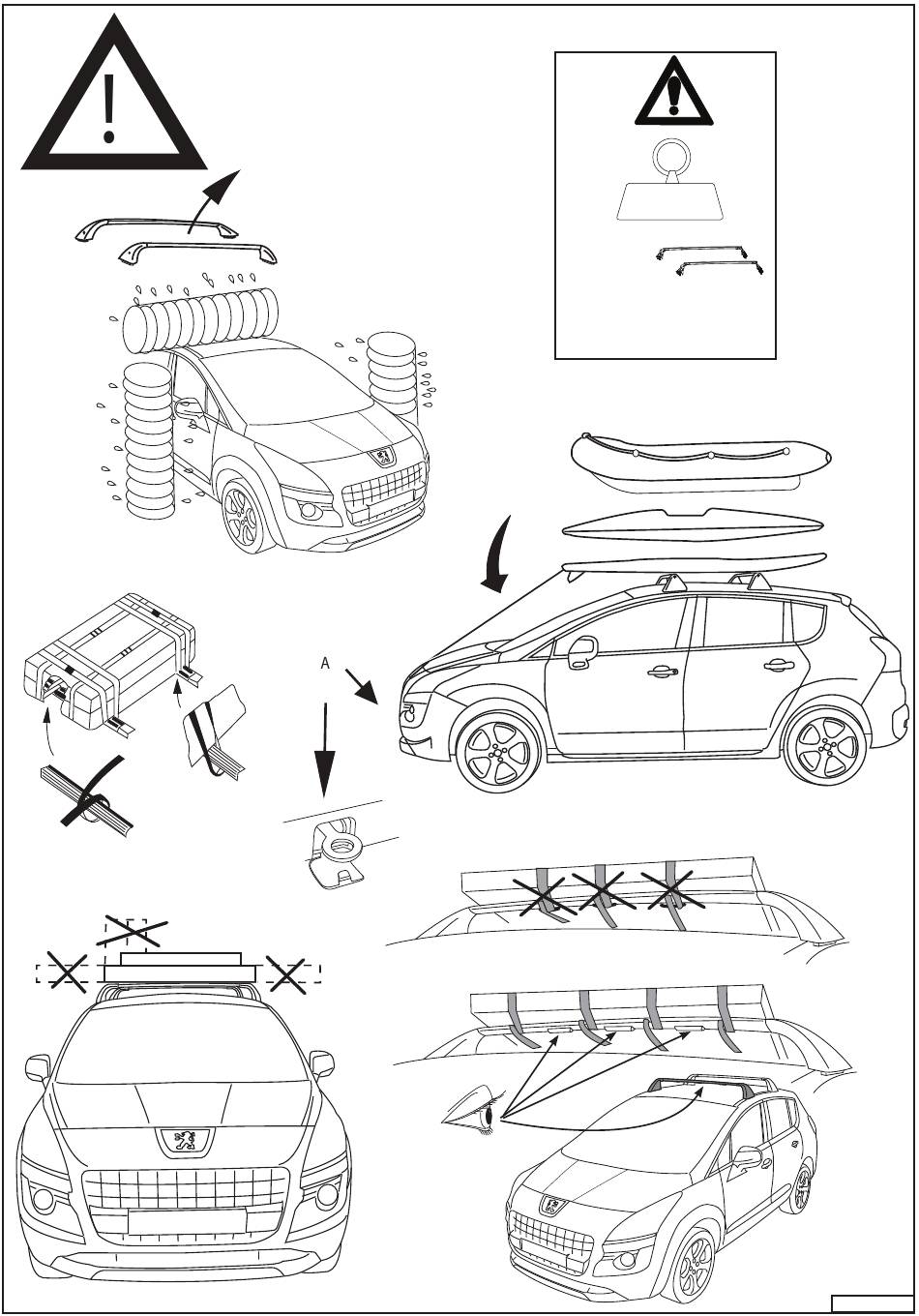 A