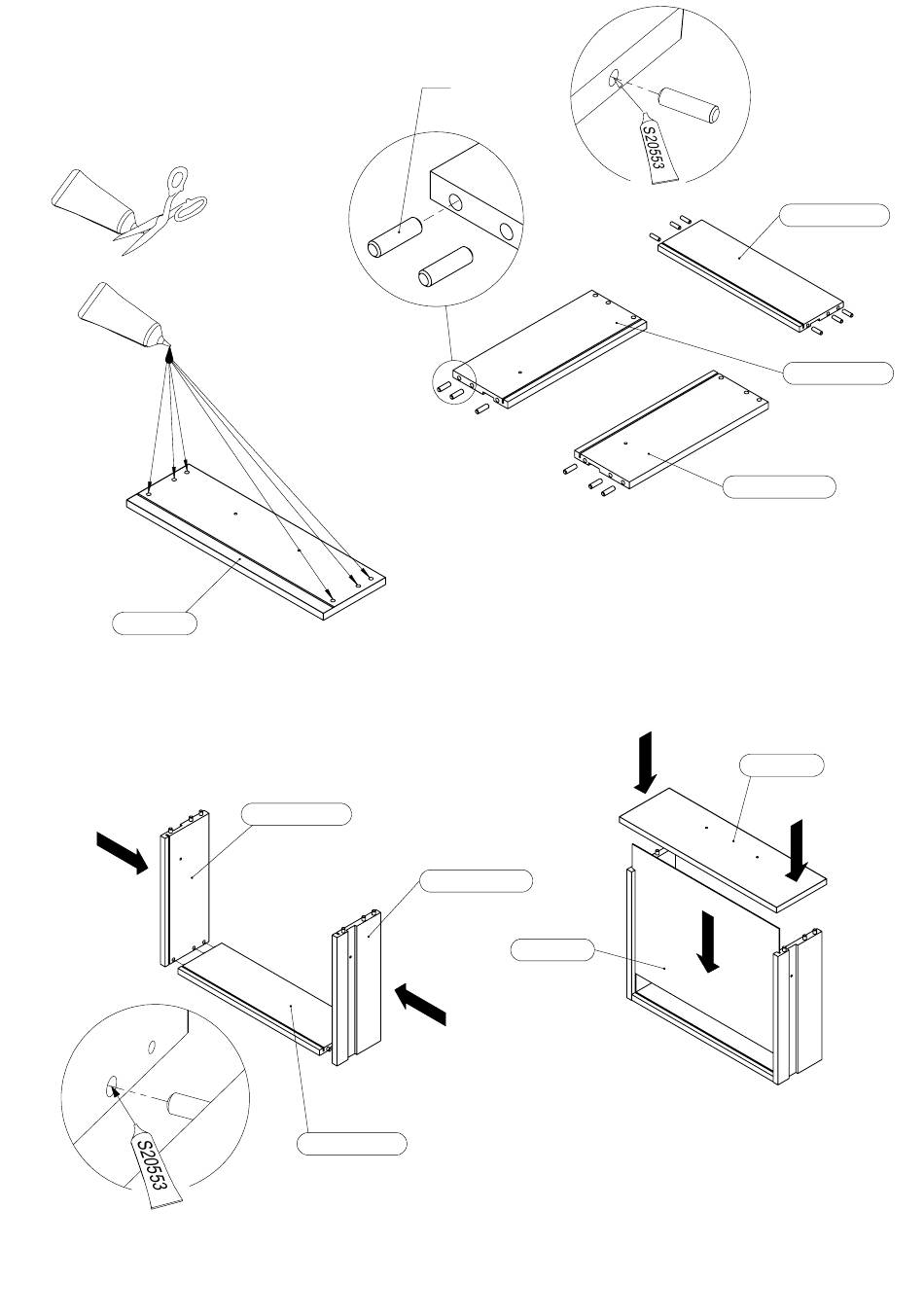 S20553

S20553