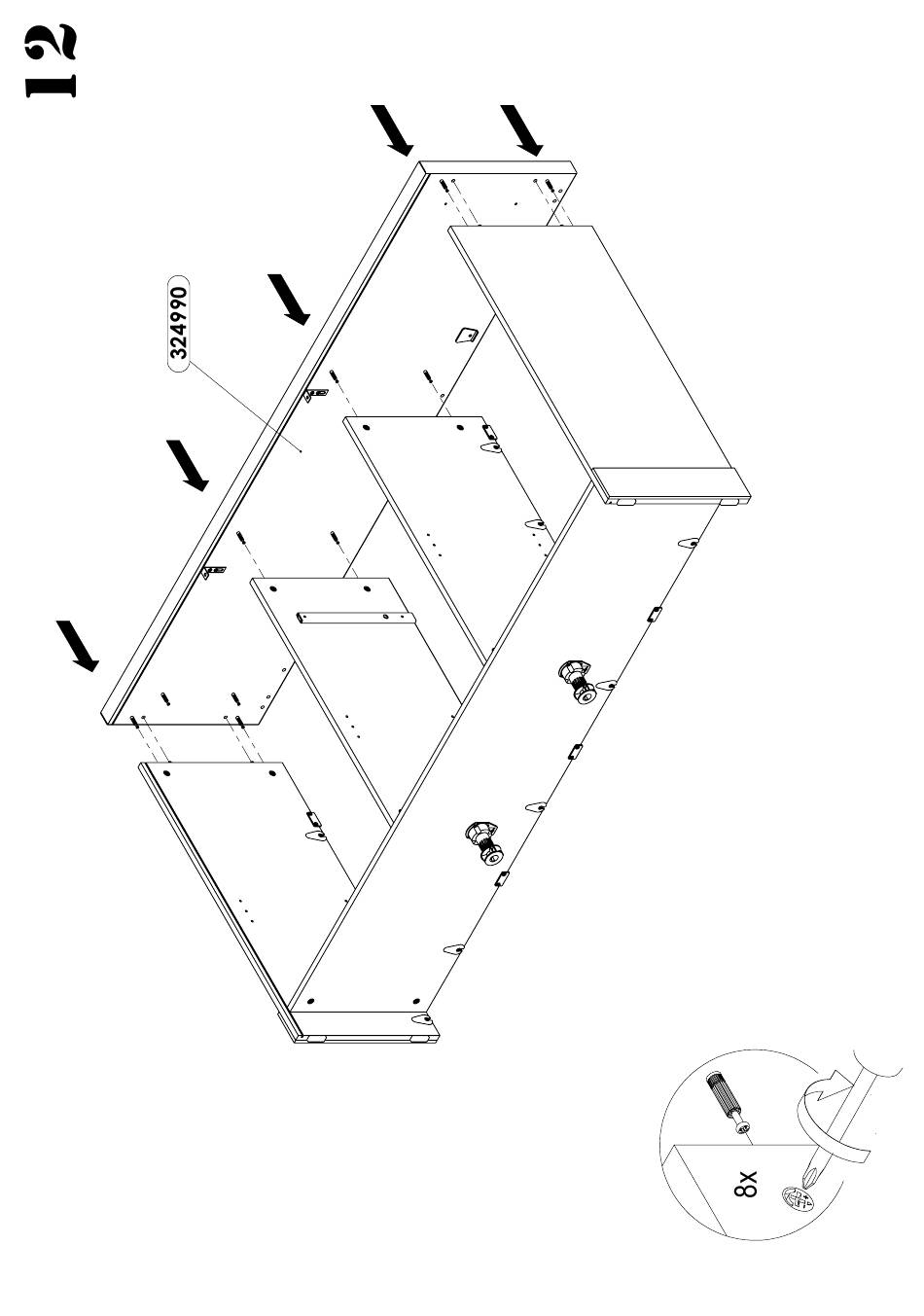 12

324990

8x