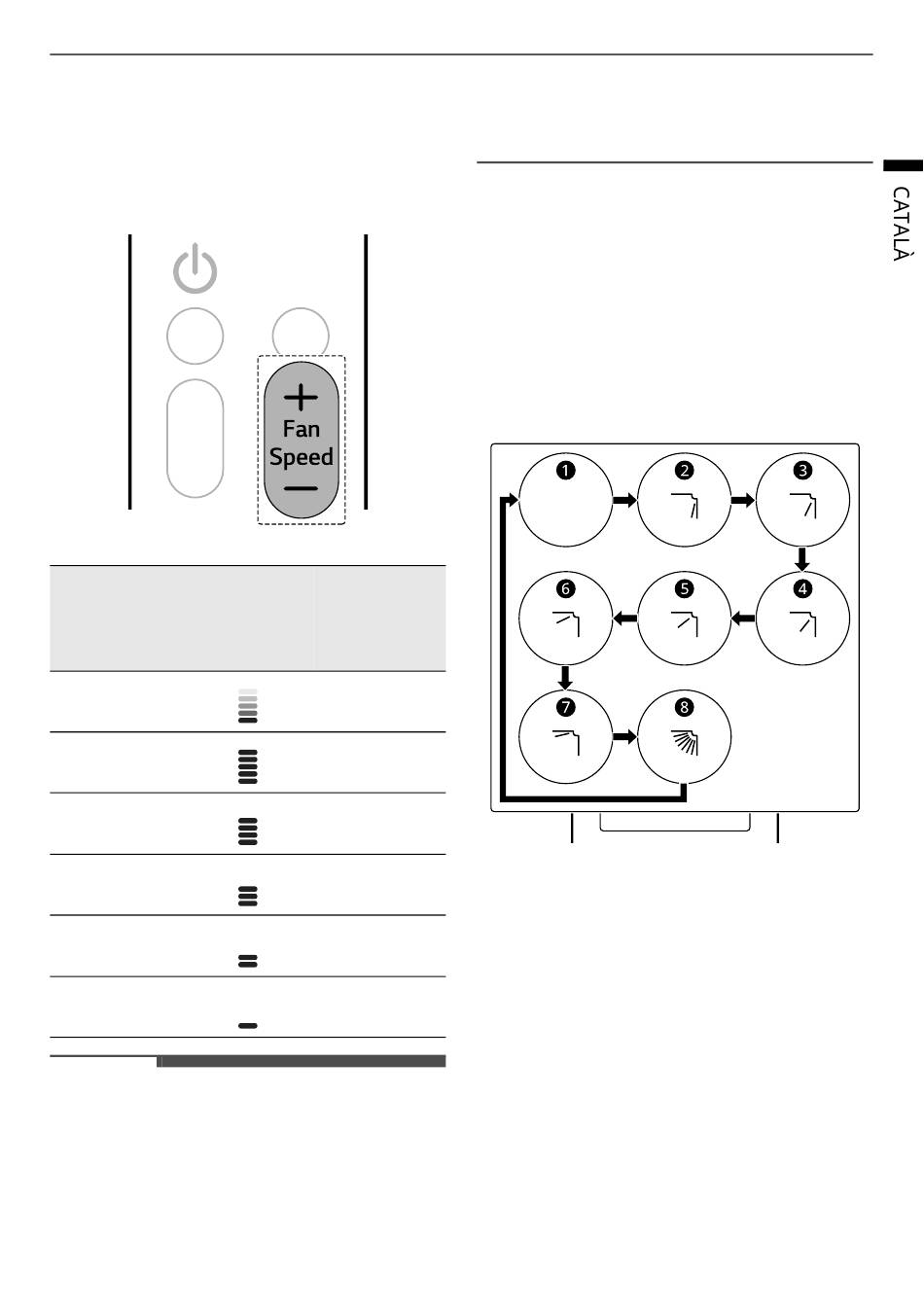 CATALÀ

Fan Speed

❶ ❷ ❸ ❹ ❺ ❻ ❼ ❽