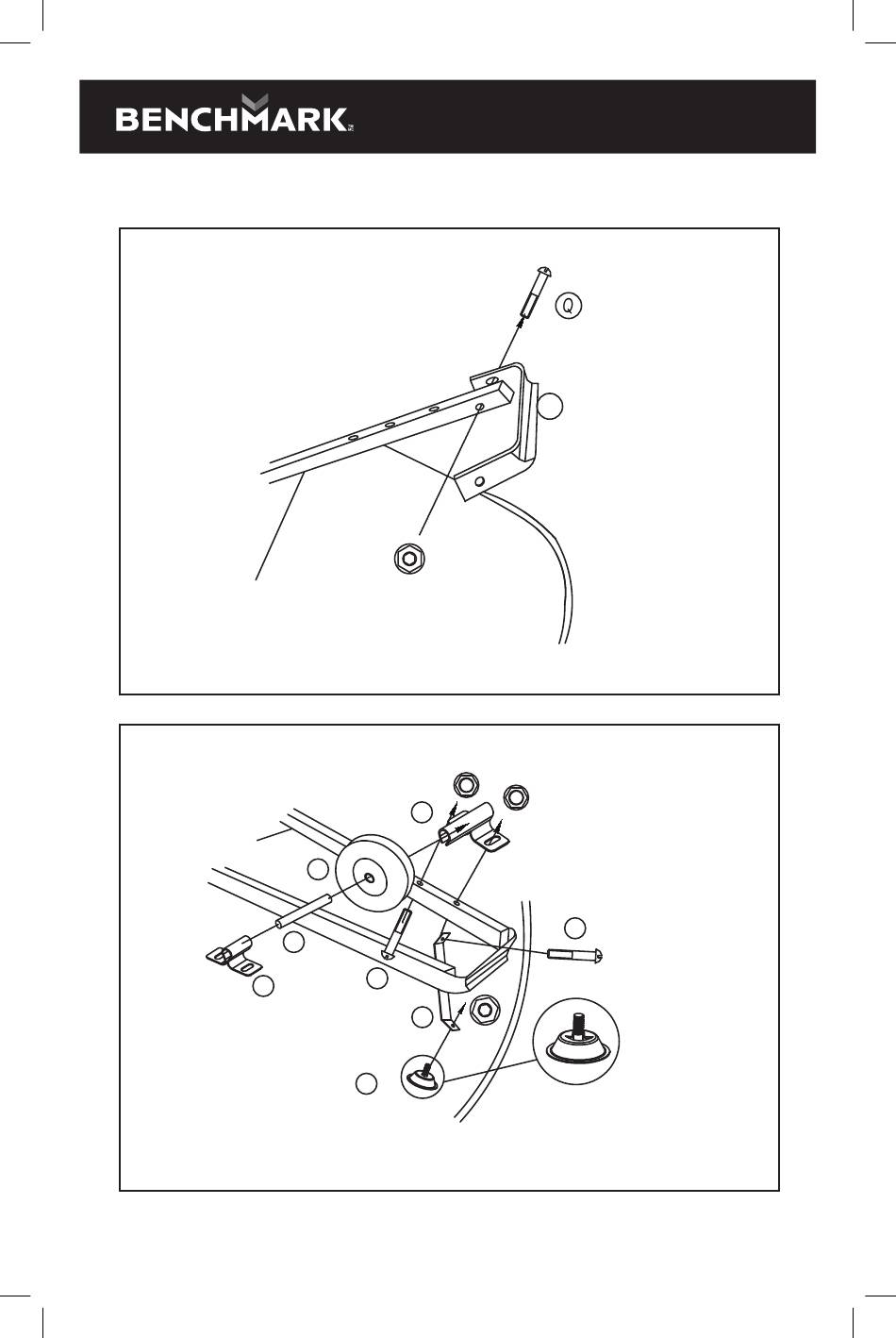 BENCHMARK

Q