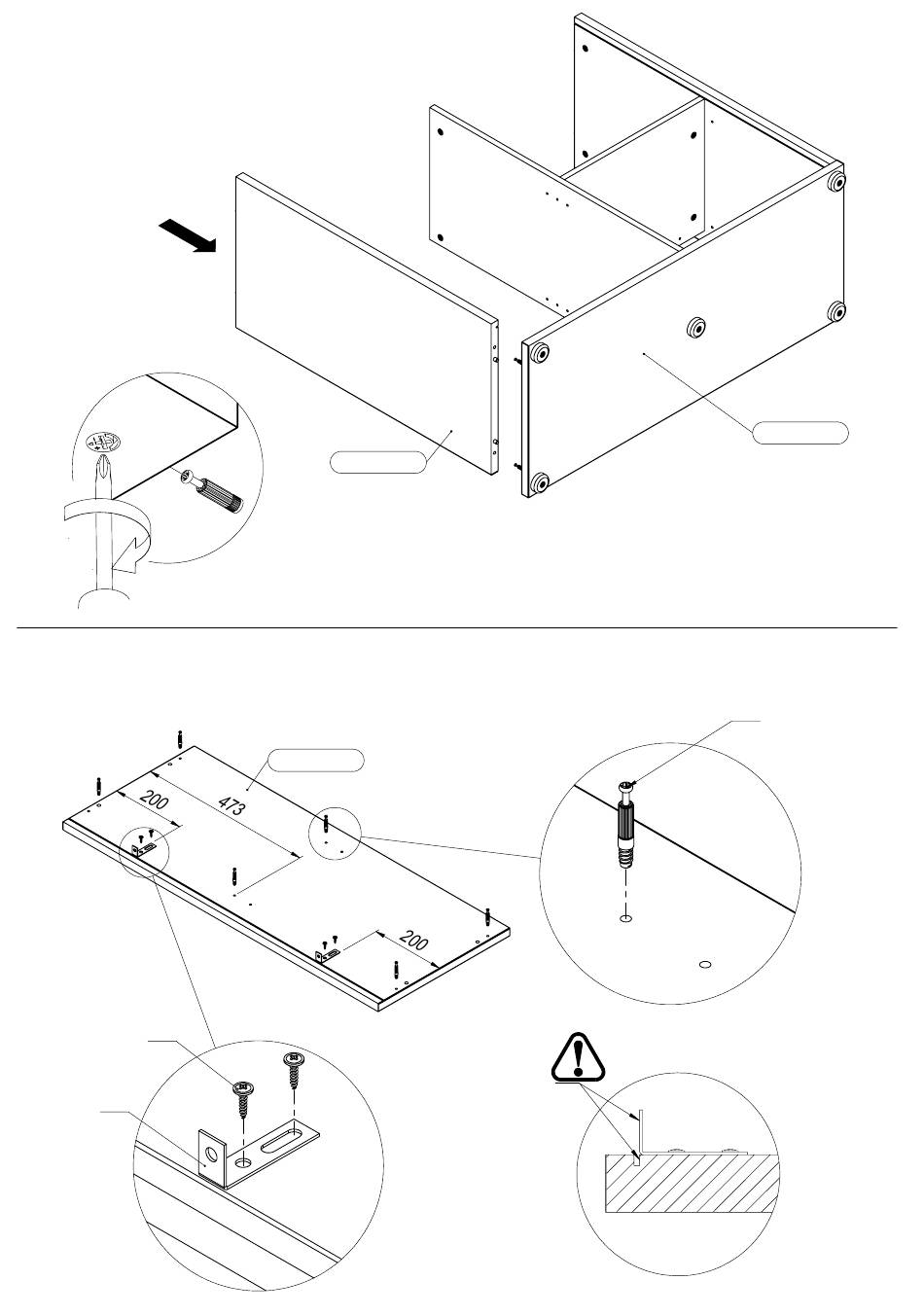 200

473

200