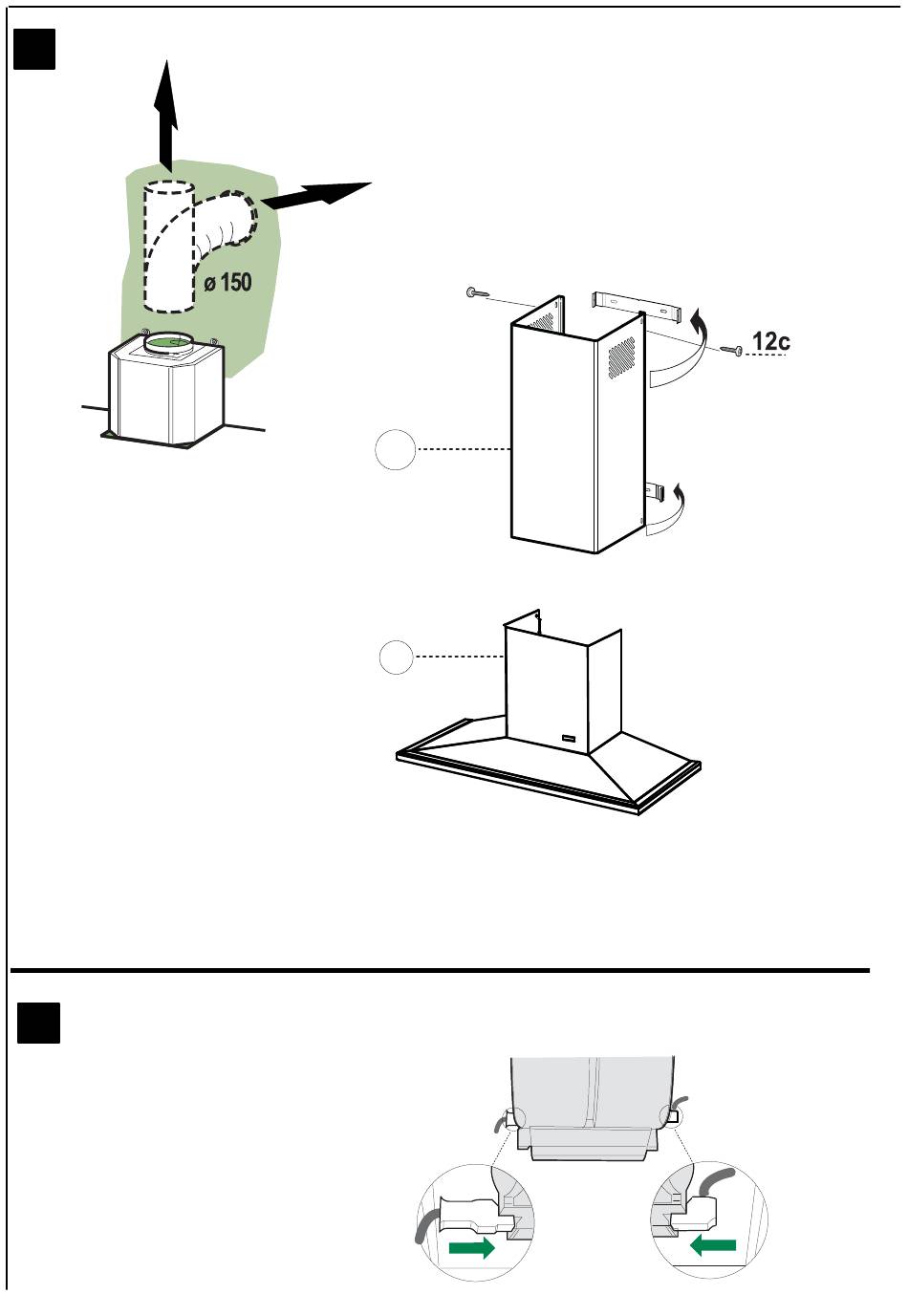 ø 150

12c