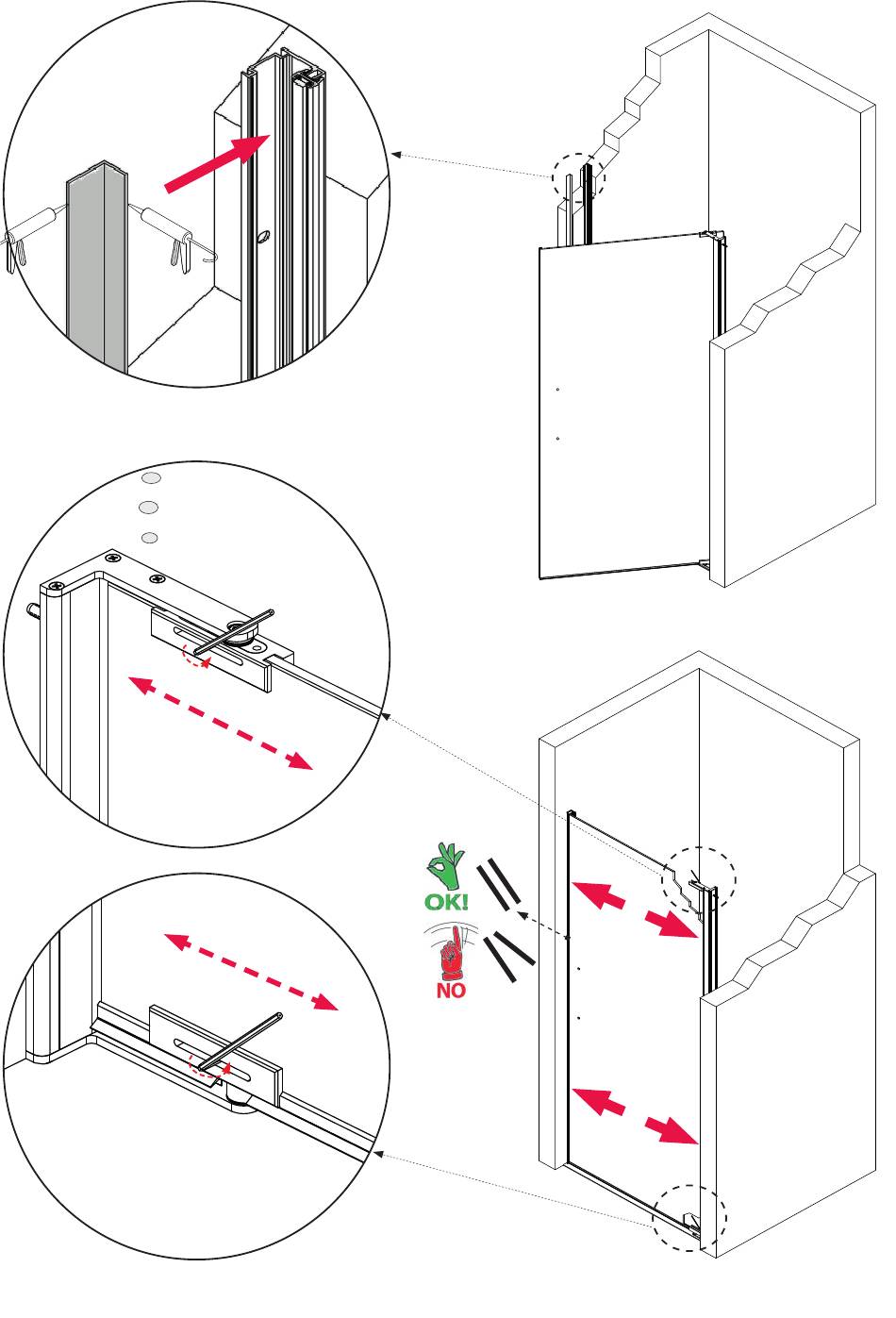 OK!
NO