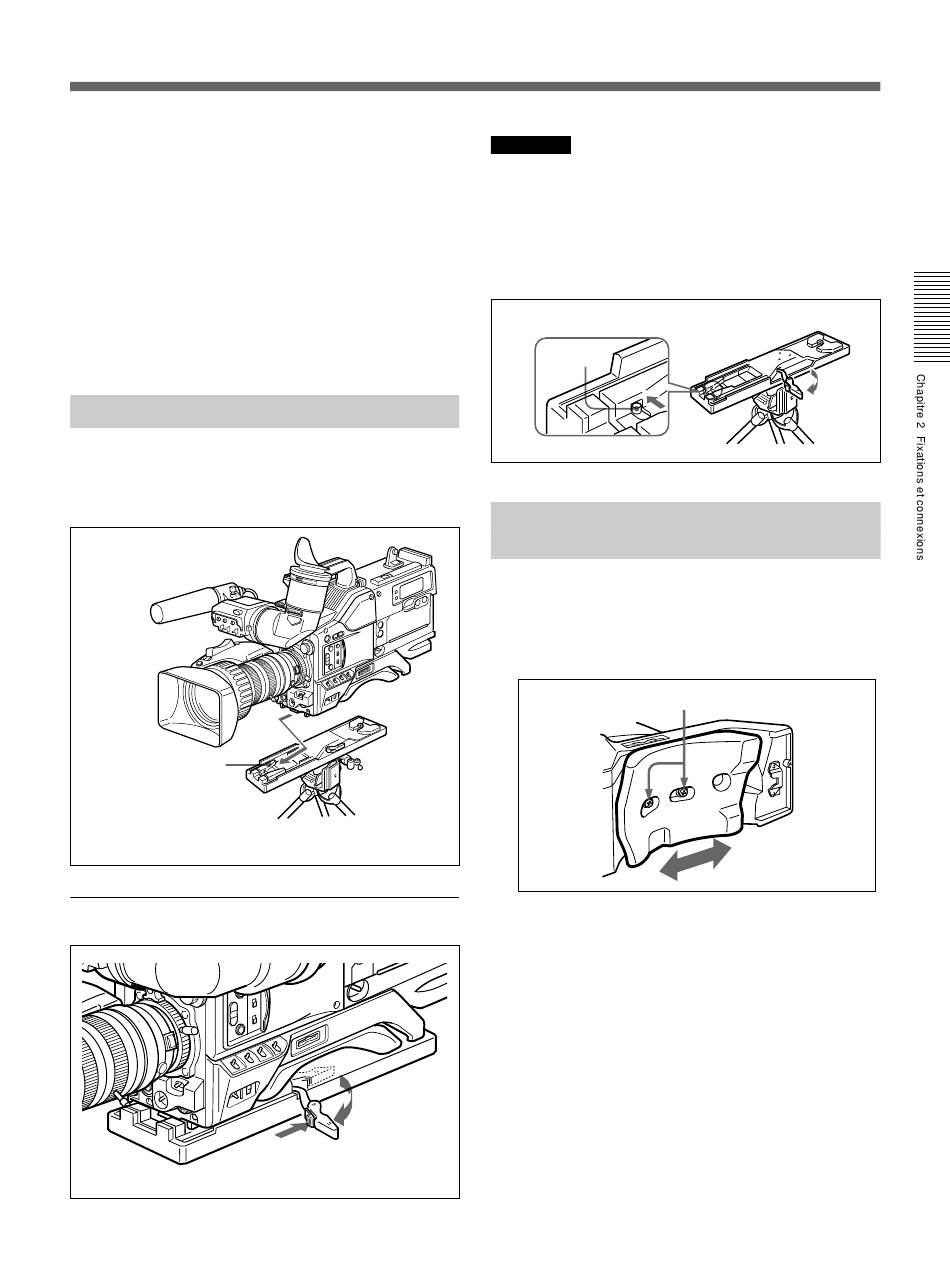 Chapitre 2 Fixations et connexions