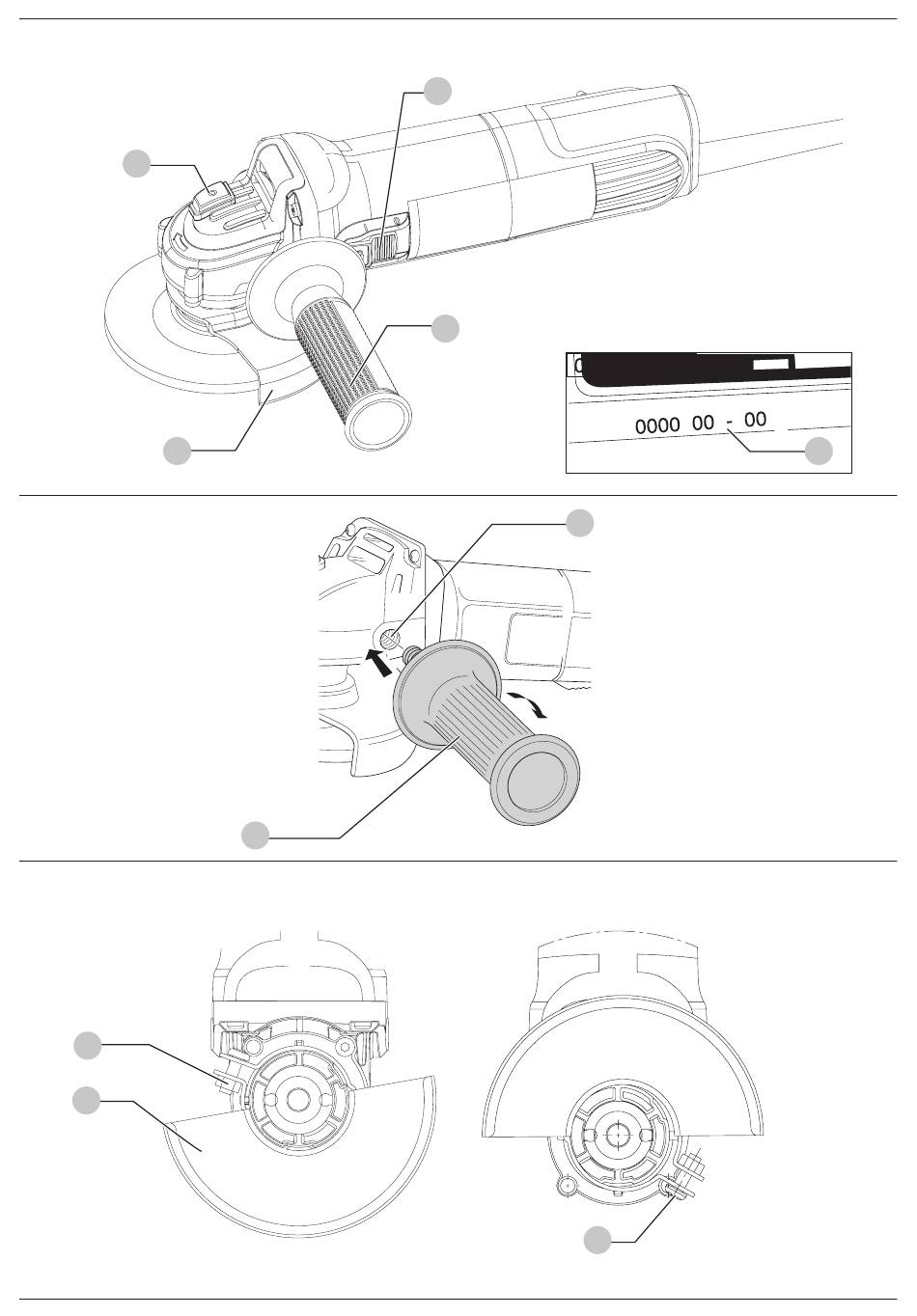 0000 00 - 00