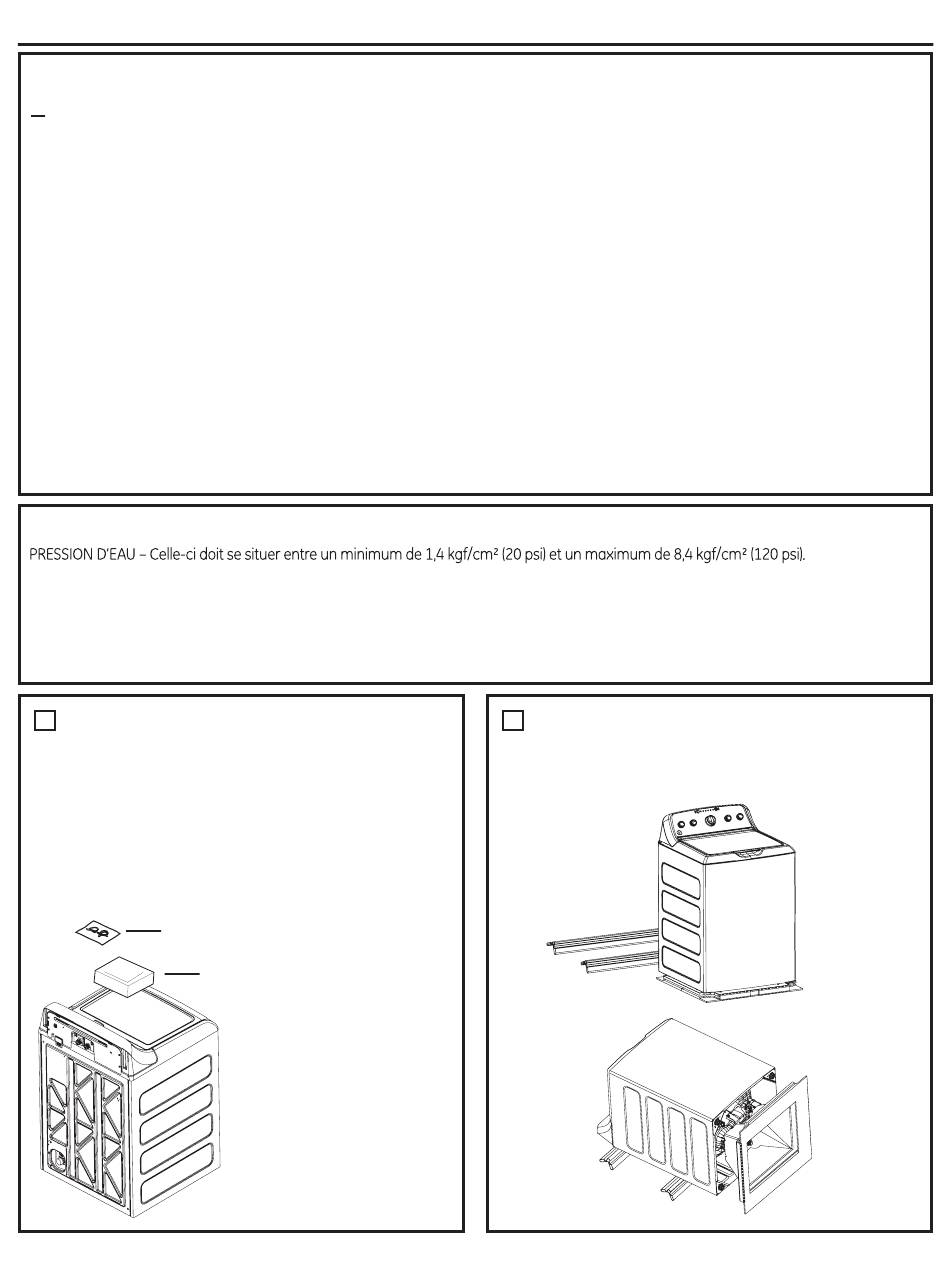 PRESSION D'EAU – Celle-ci doit se situer entre un minimum de 1,4 kgf/cm² (20 psi) et un maximum de 8,4 kgf/cm² (120 psi).