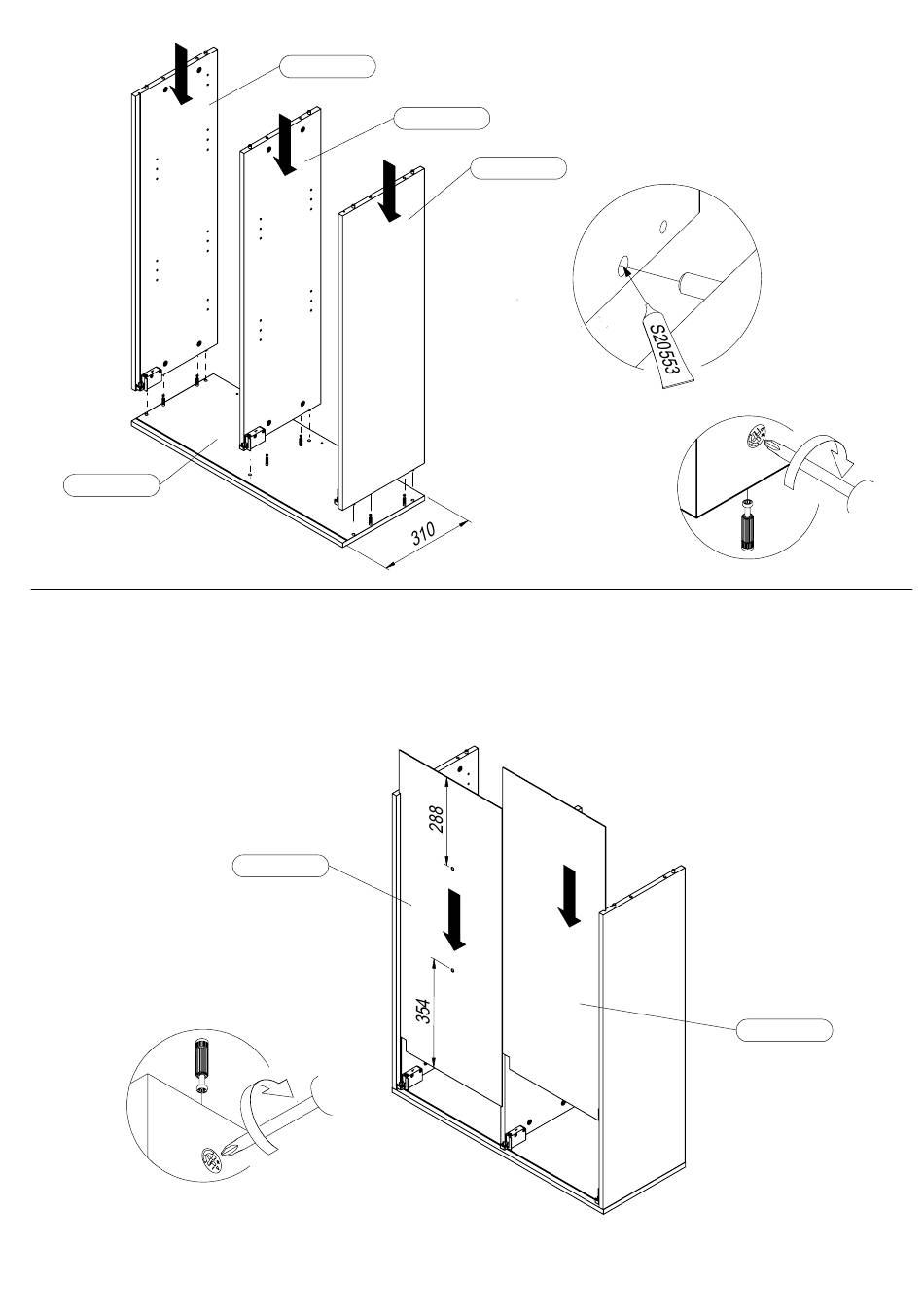 S20553

310

288

354