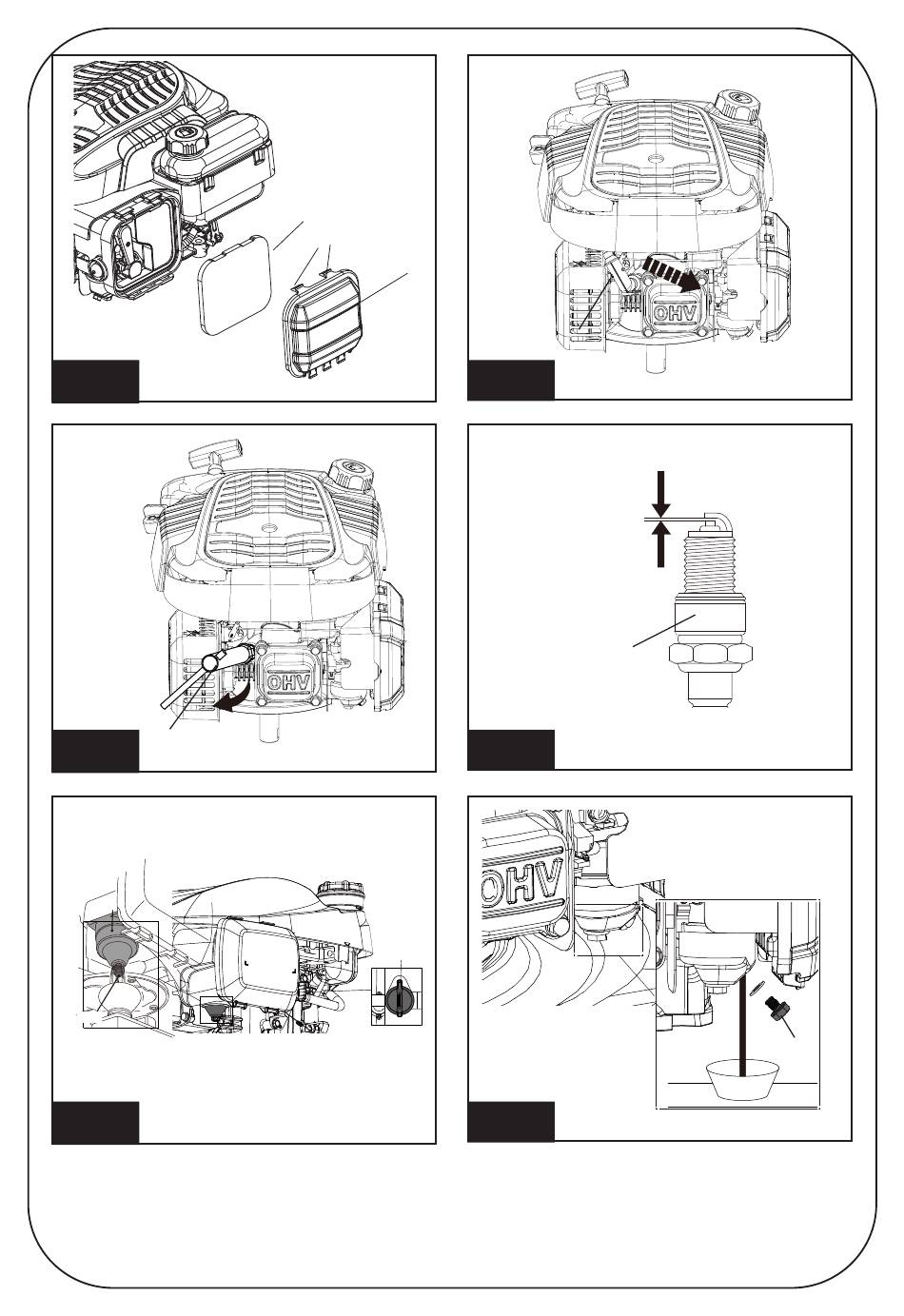 OHV

OHV

OHV