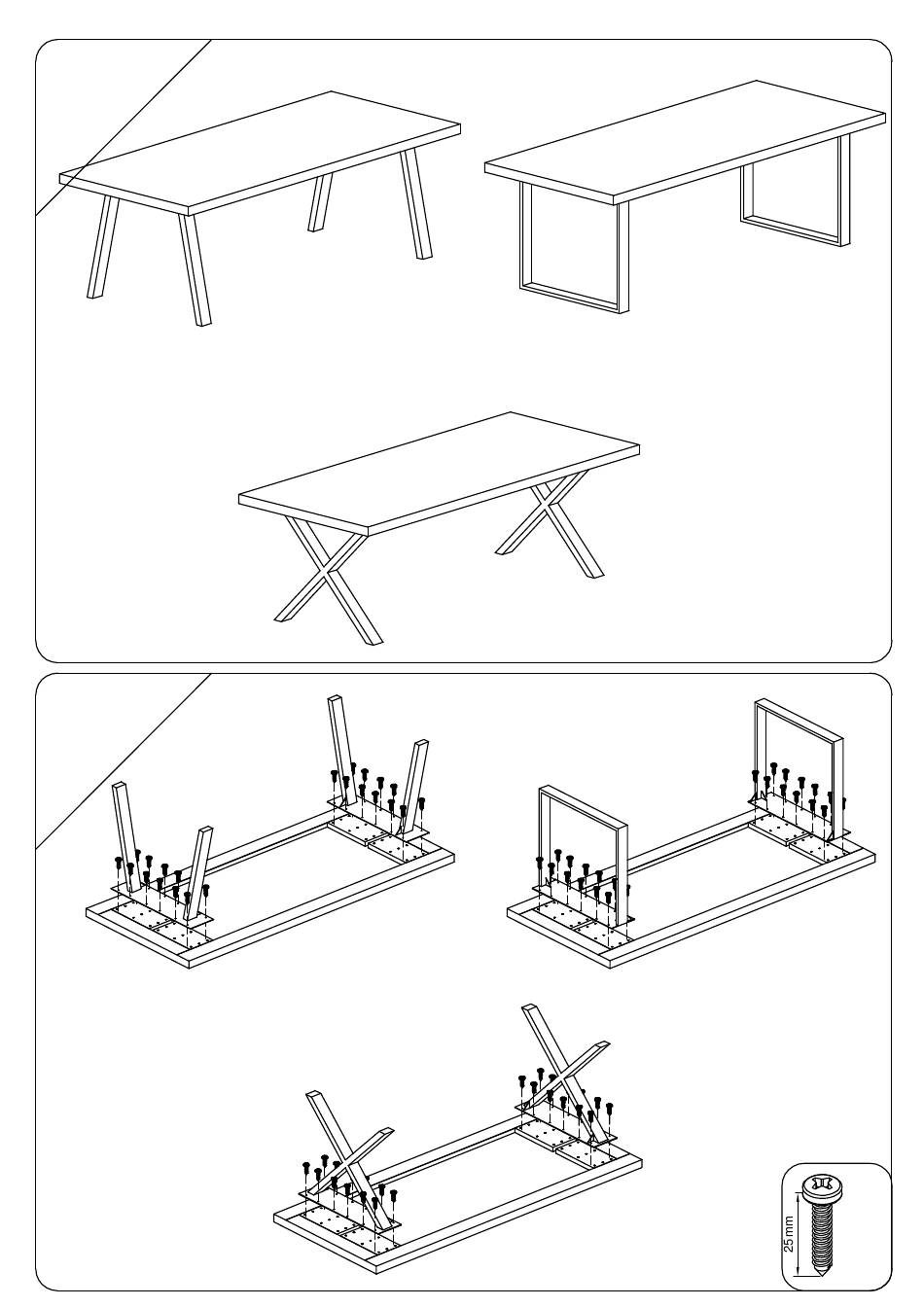 25 mm