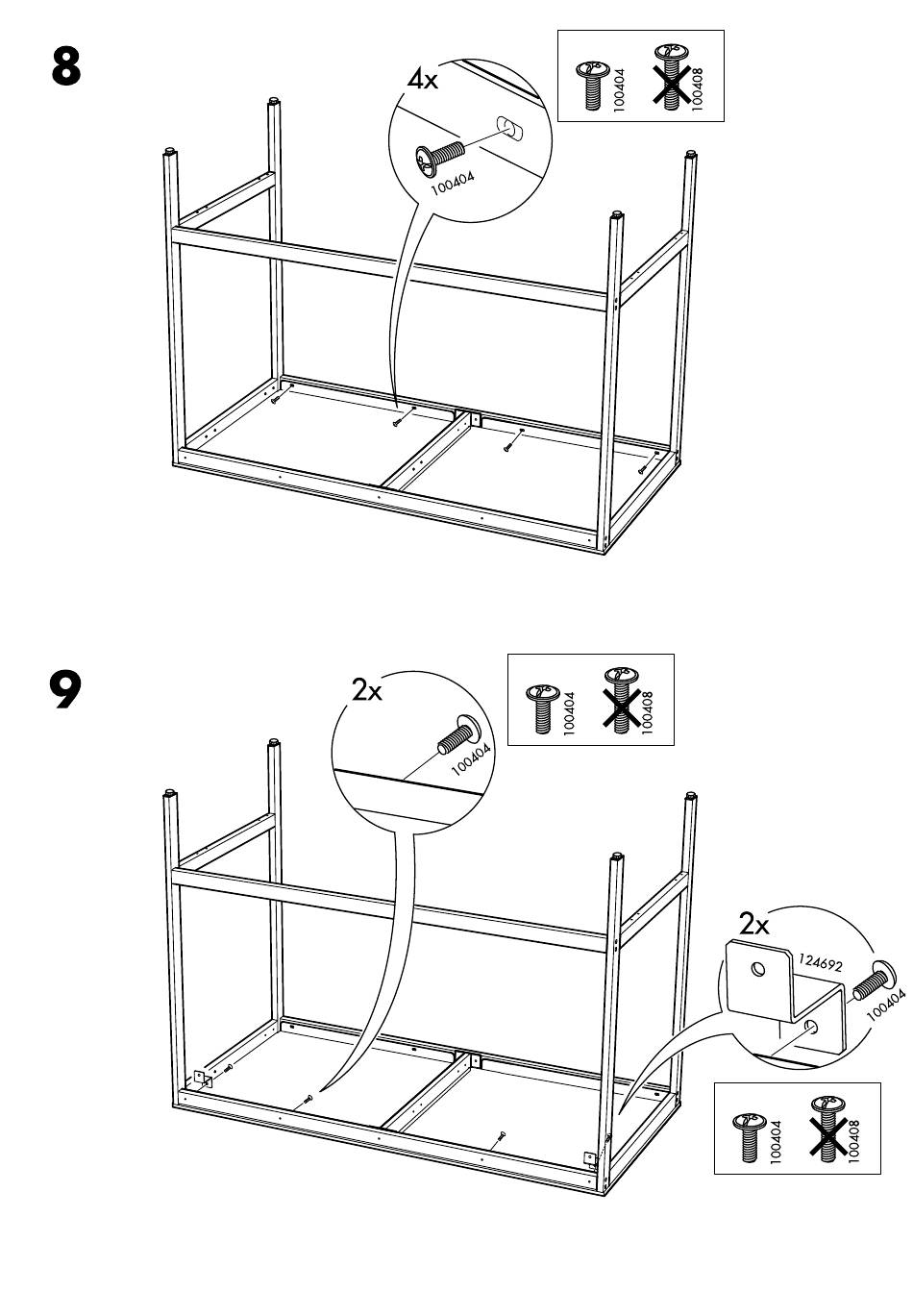 8

4x

100404

100404

100408

9

2x

100404

100404

100408

2x

124692

100404

100404

100408