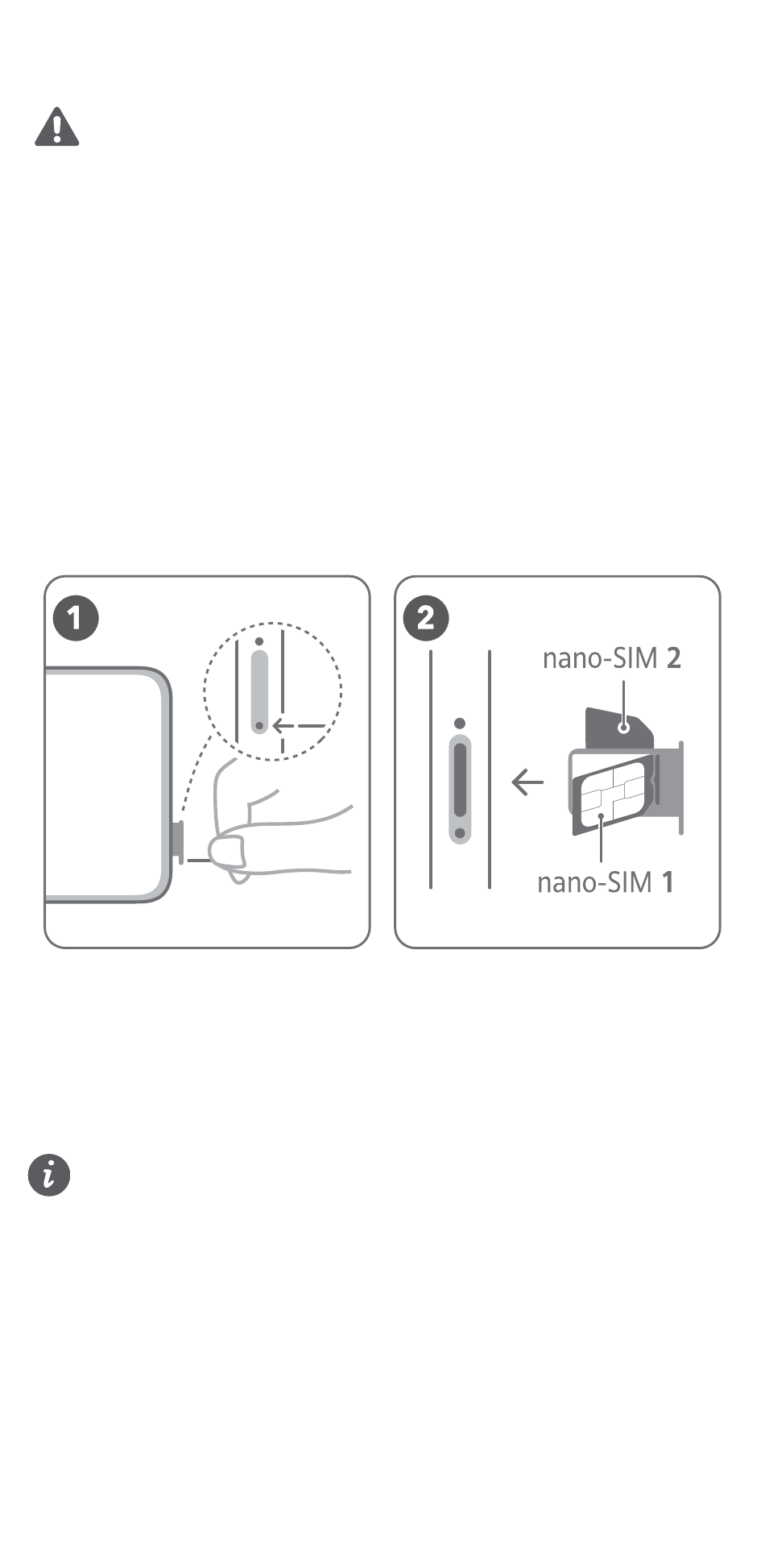 1

2

nano-SIM 2

nano-SIM 1