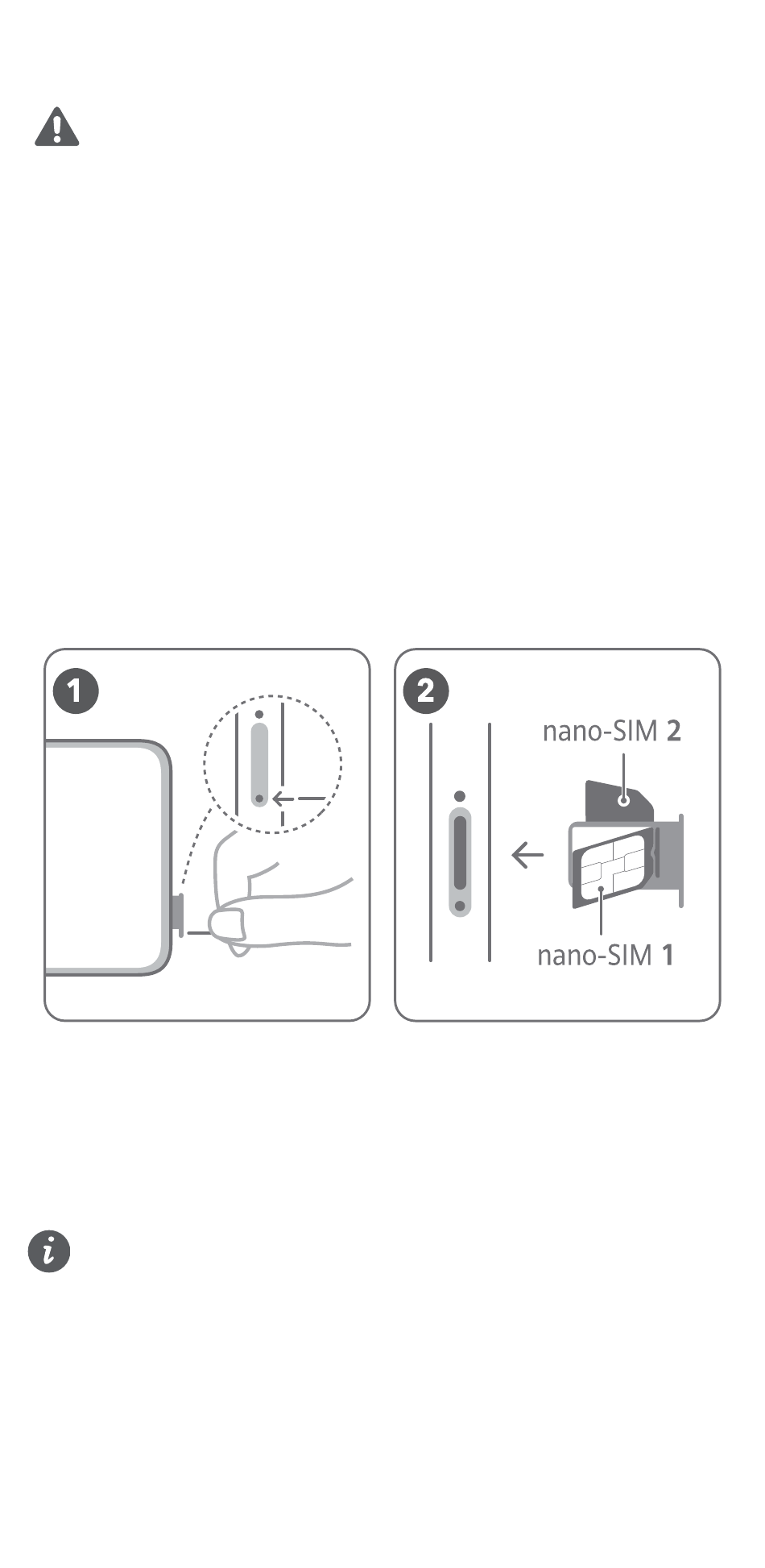 1

2

nano-SIM 2

nano-SIM 1