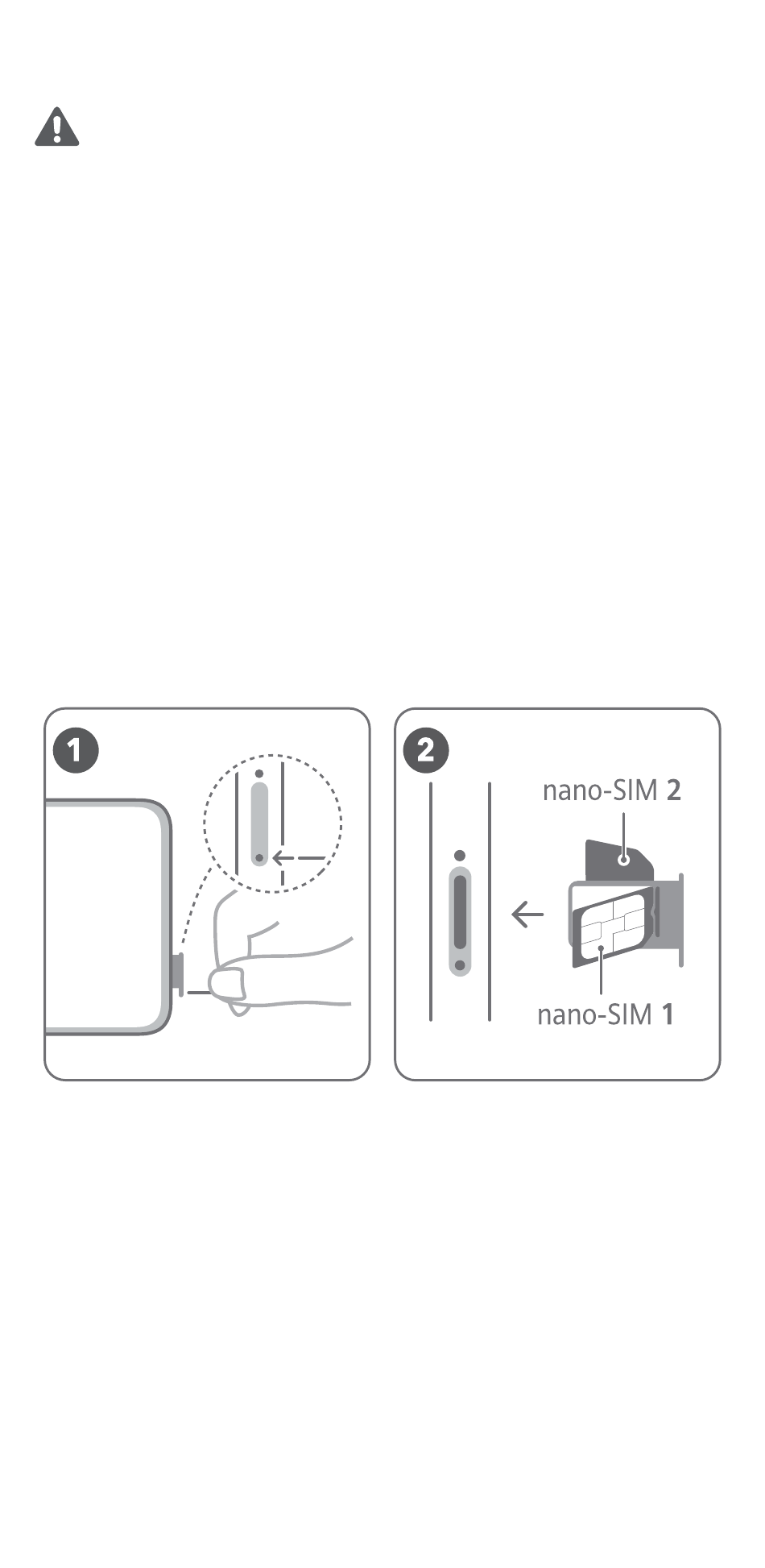 1

2

nano-SIM 2

nano-SIM 1