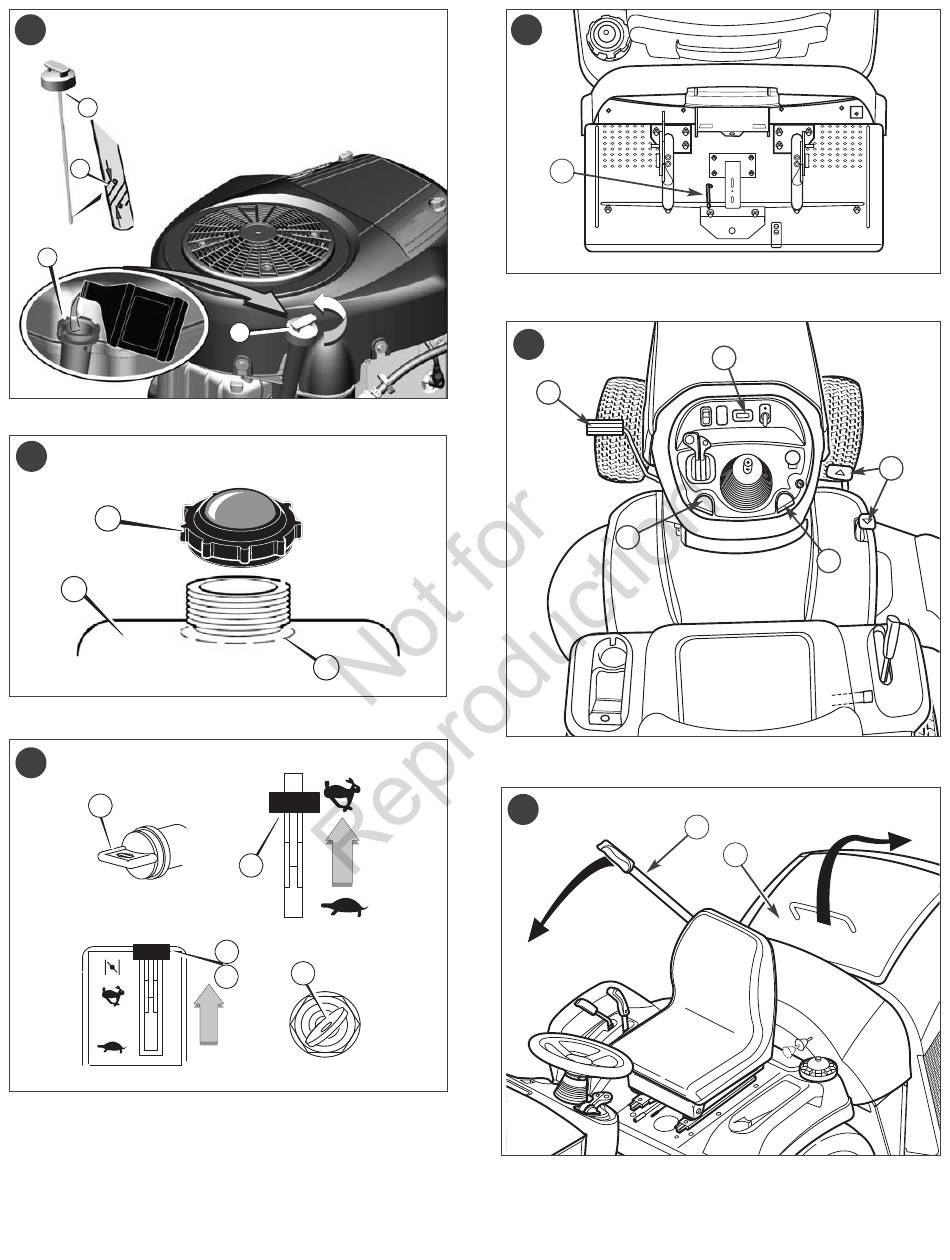 Not for Reproduction