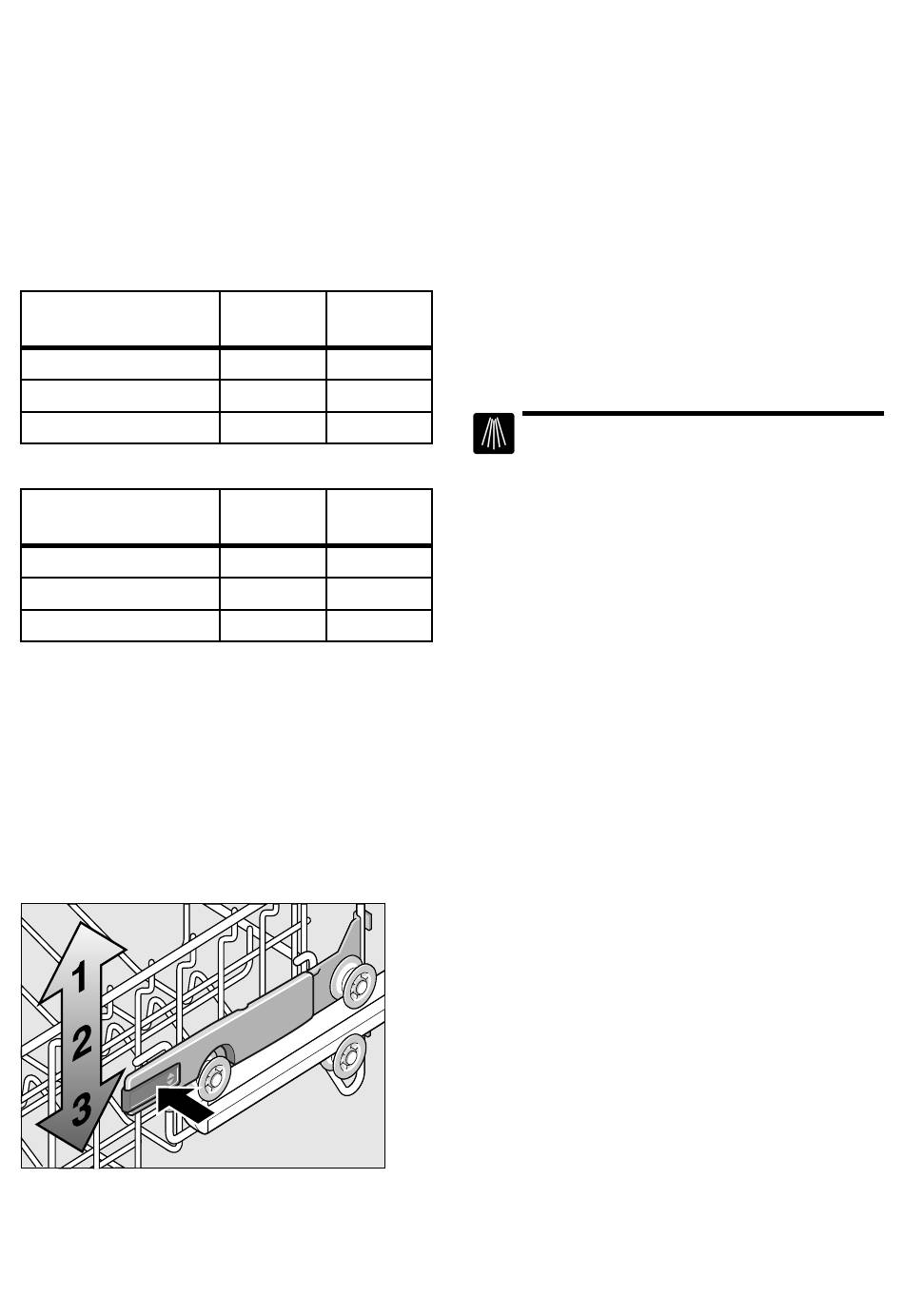 1
2
3