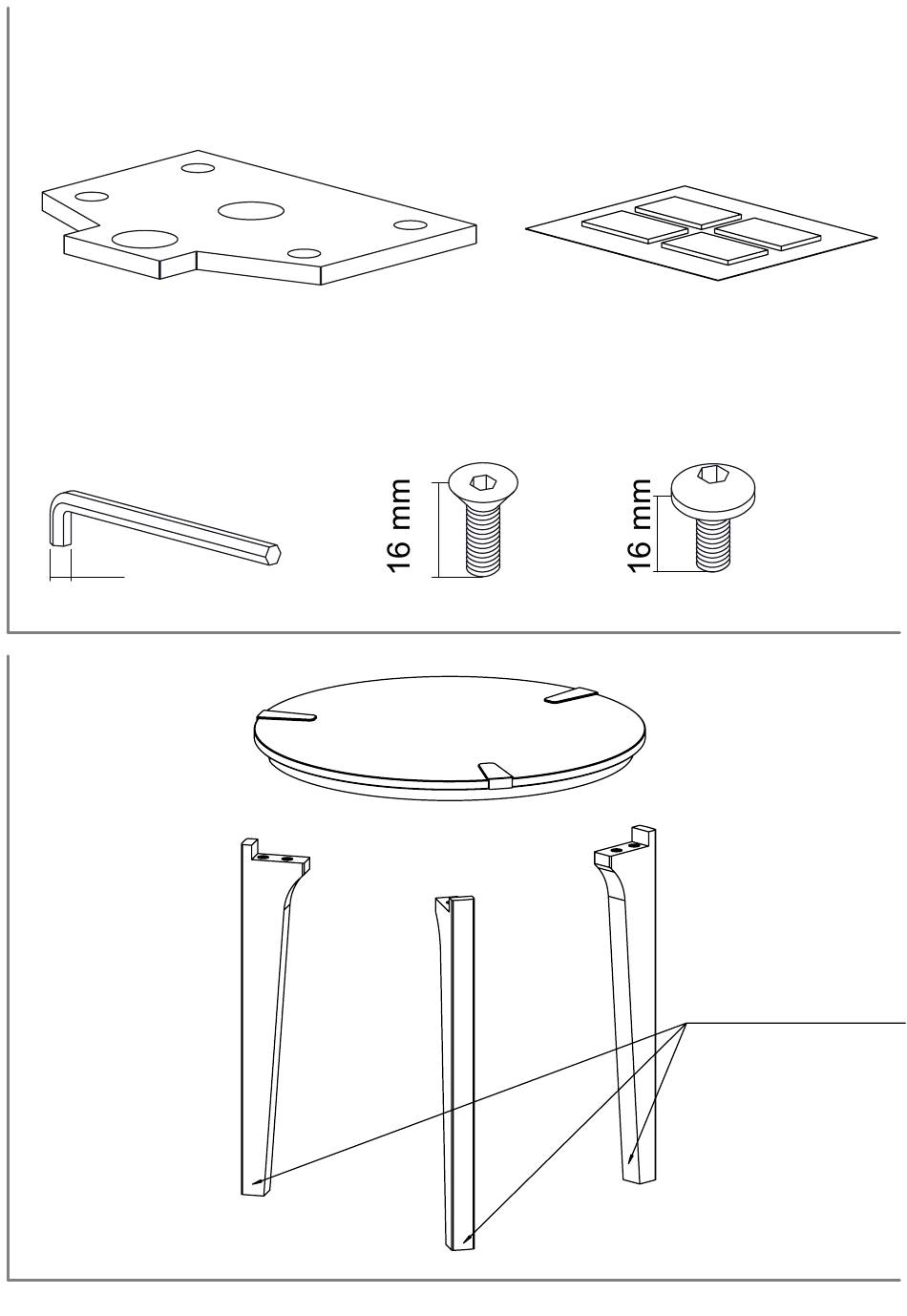 16 mm

16 mm