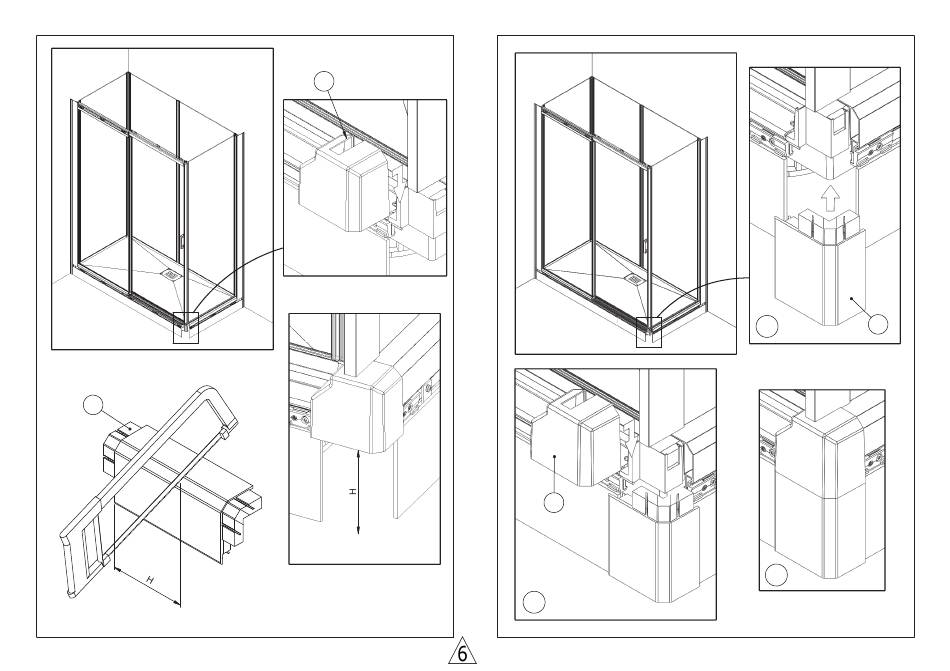 H

H

6