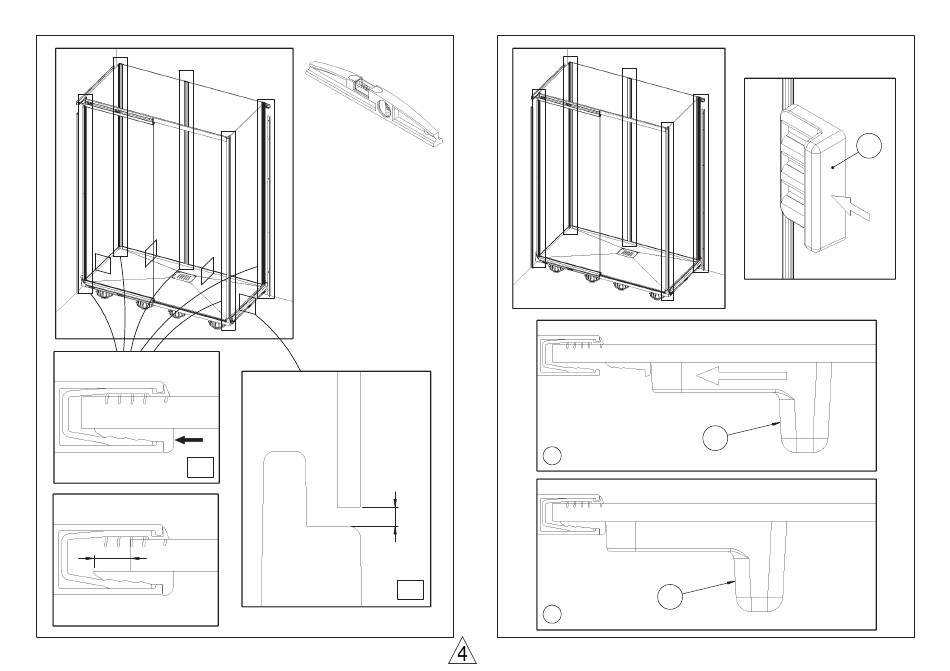 4