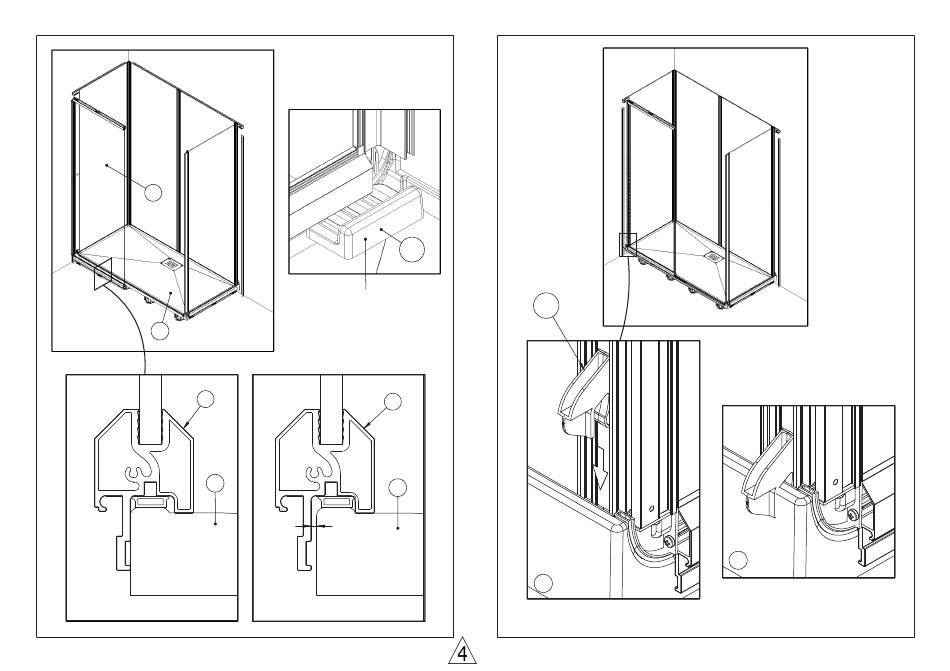 4