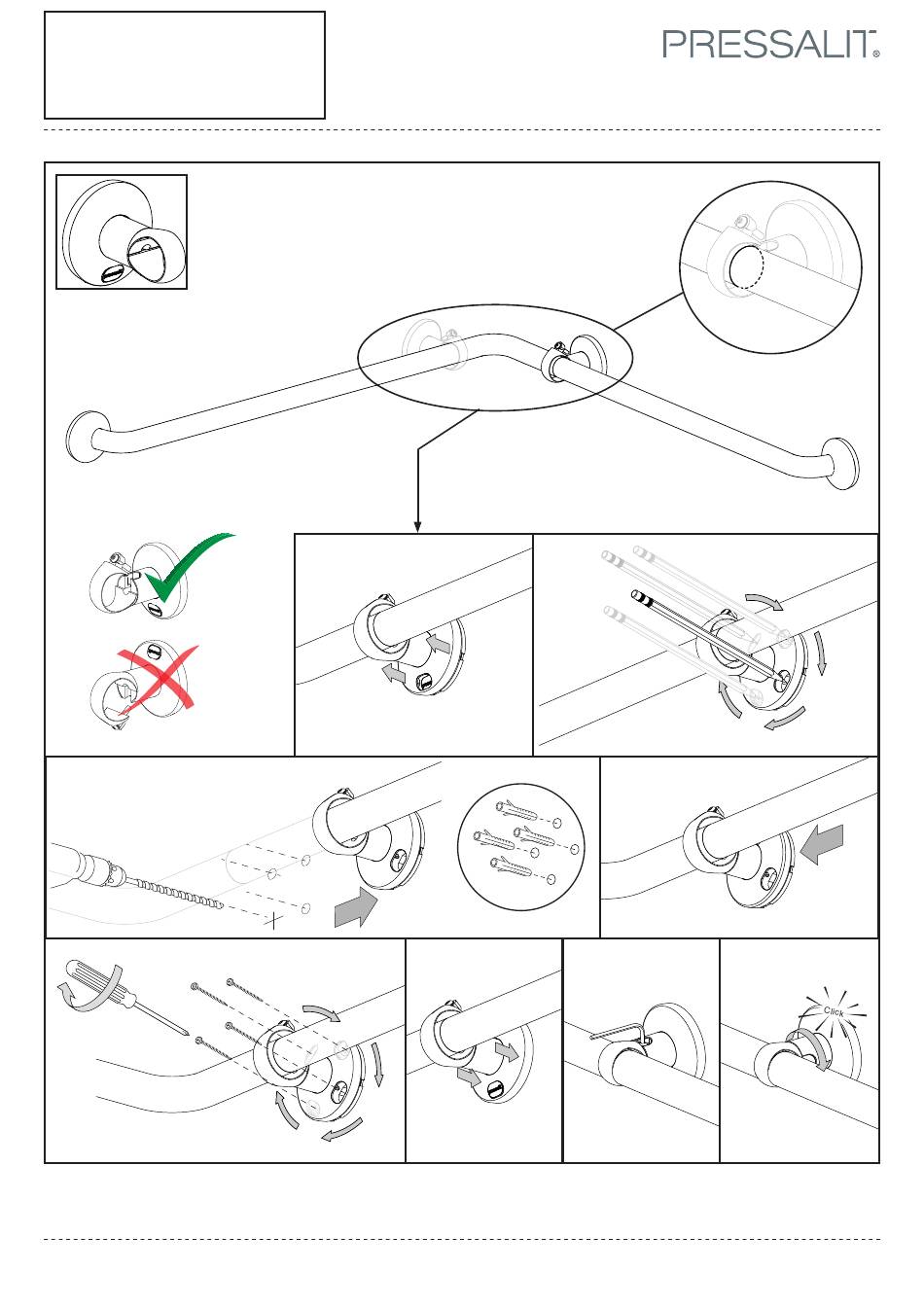 PRESSALIT®

Click