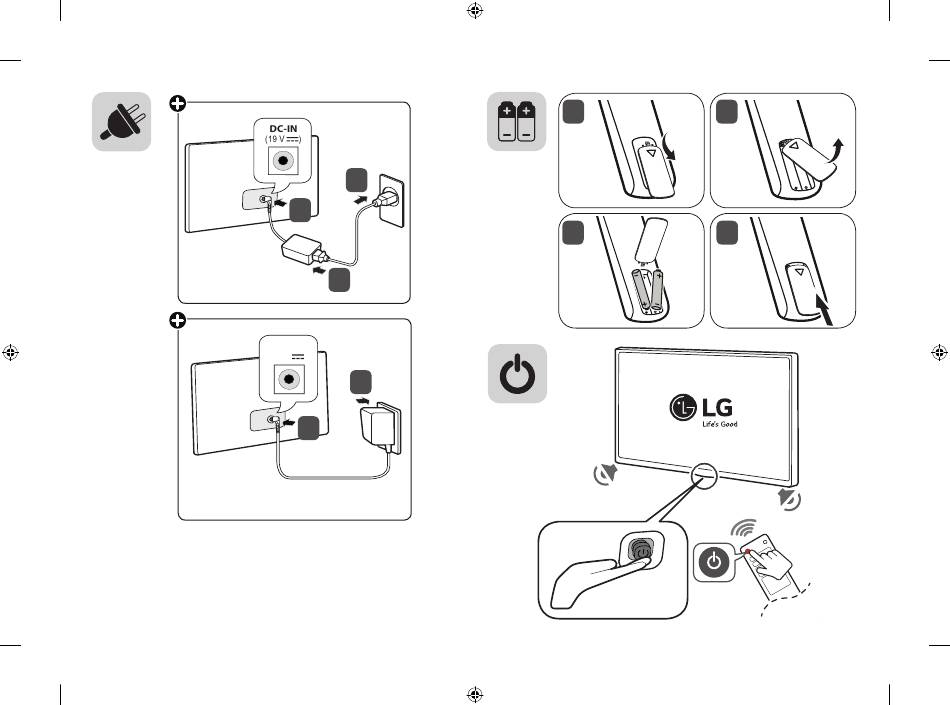 DC-IN
(19 V ⎓)

LG
Life's Good