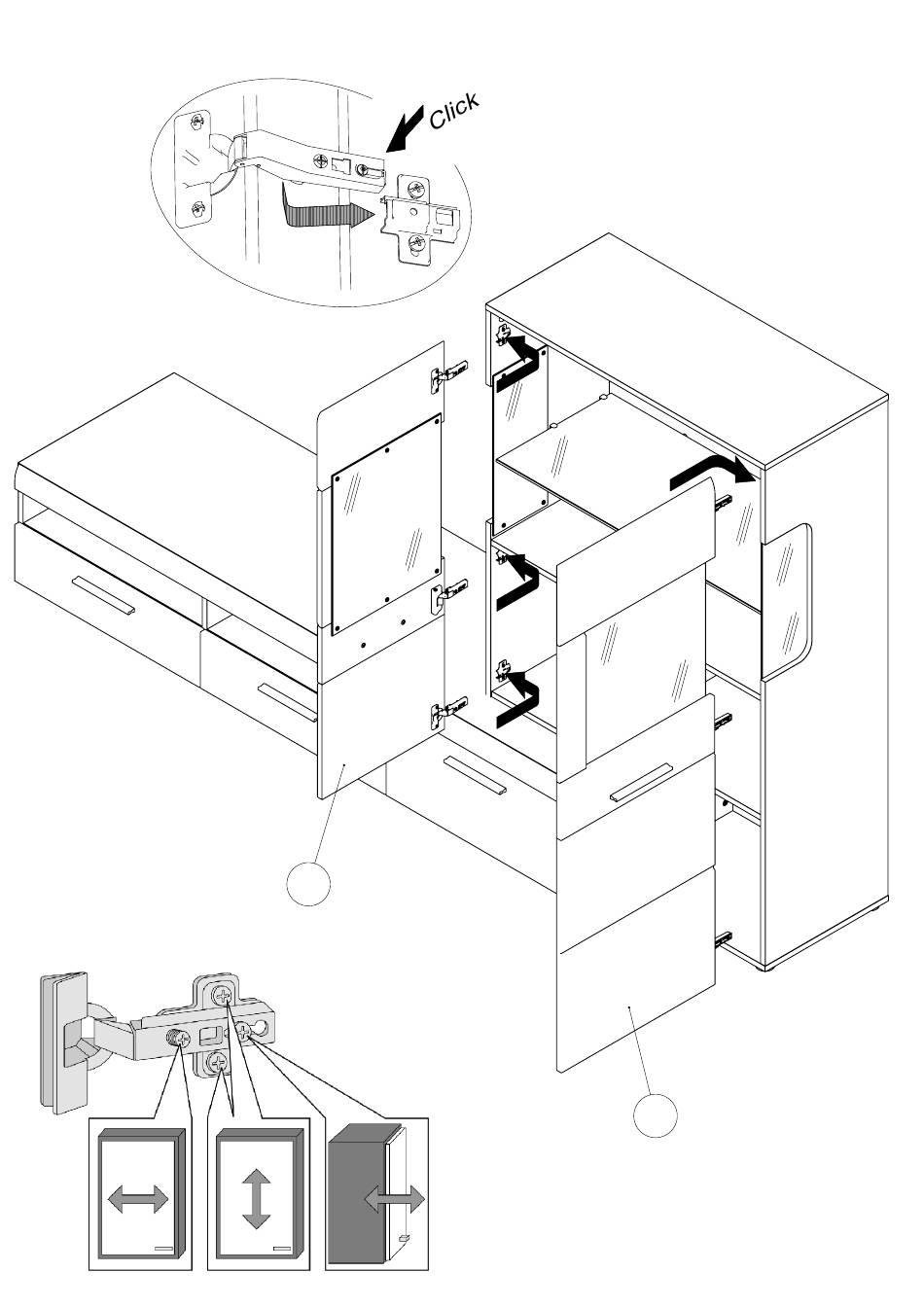 Click