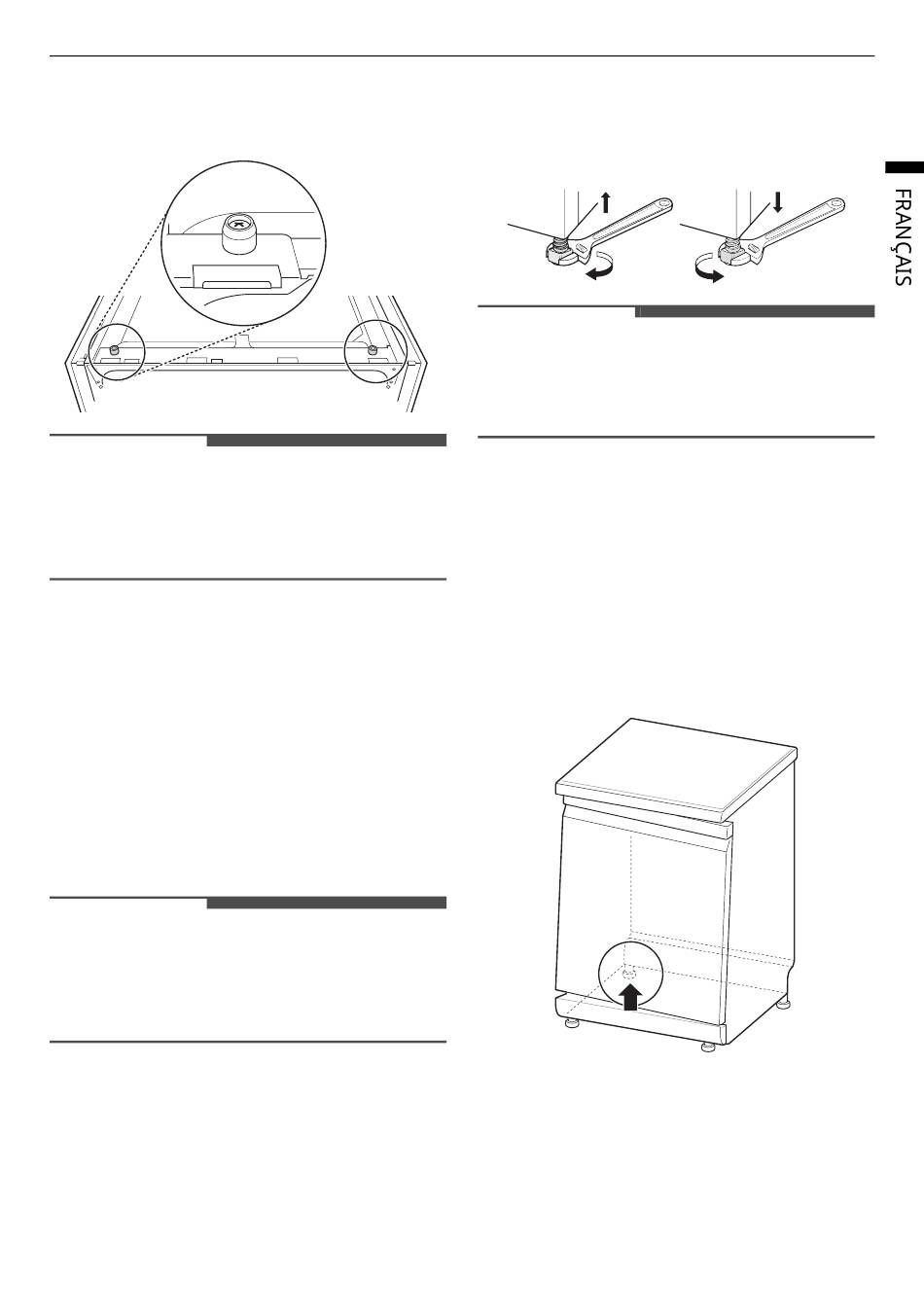 FRANÇAIS