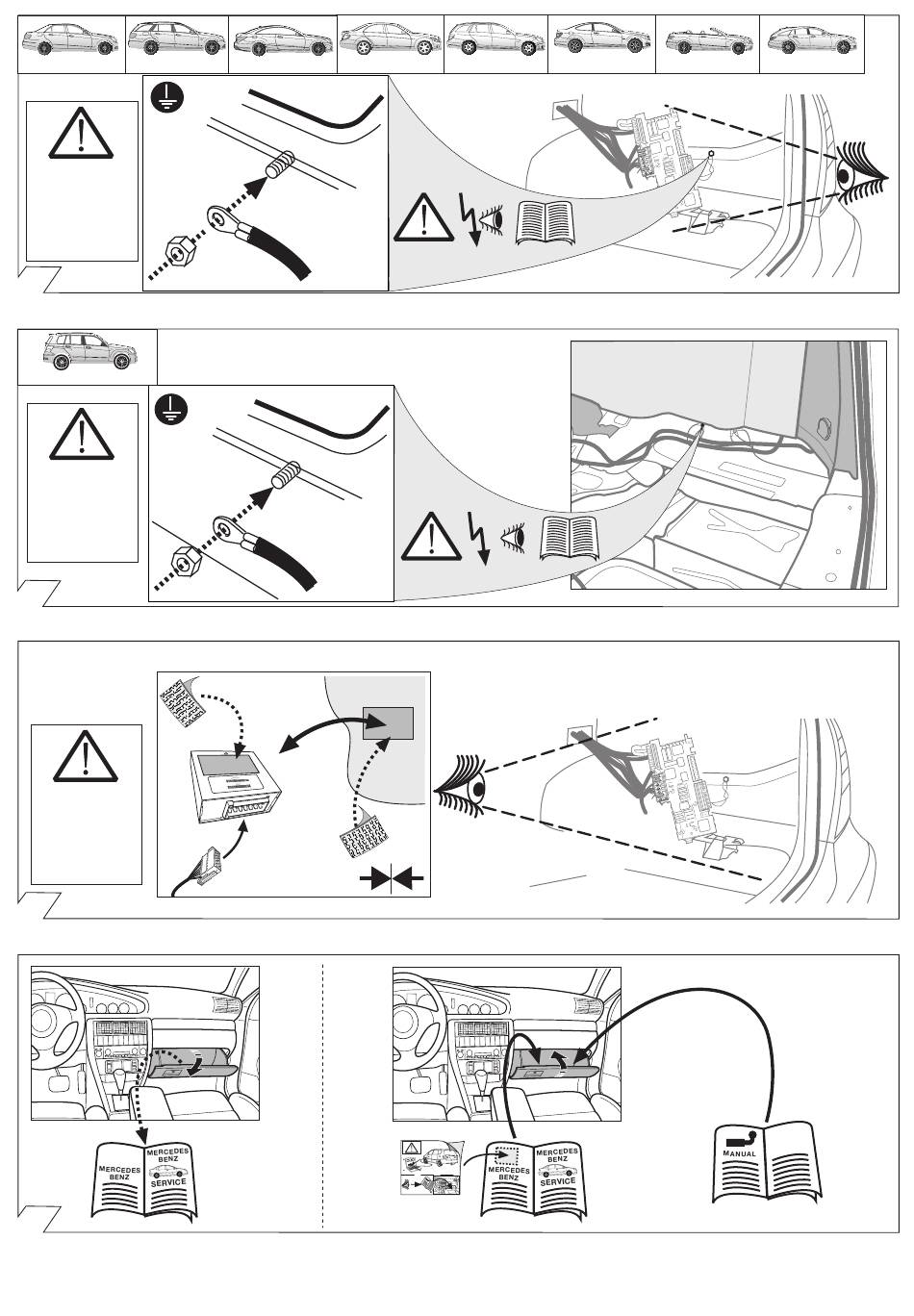 MERCEDES BENZ

MERCEDES BENZ SERVICE

MERCEDES BENZ

MERCEDES BENZ SERVICE

MANUAL