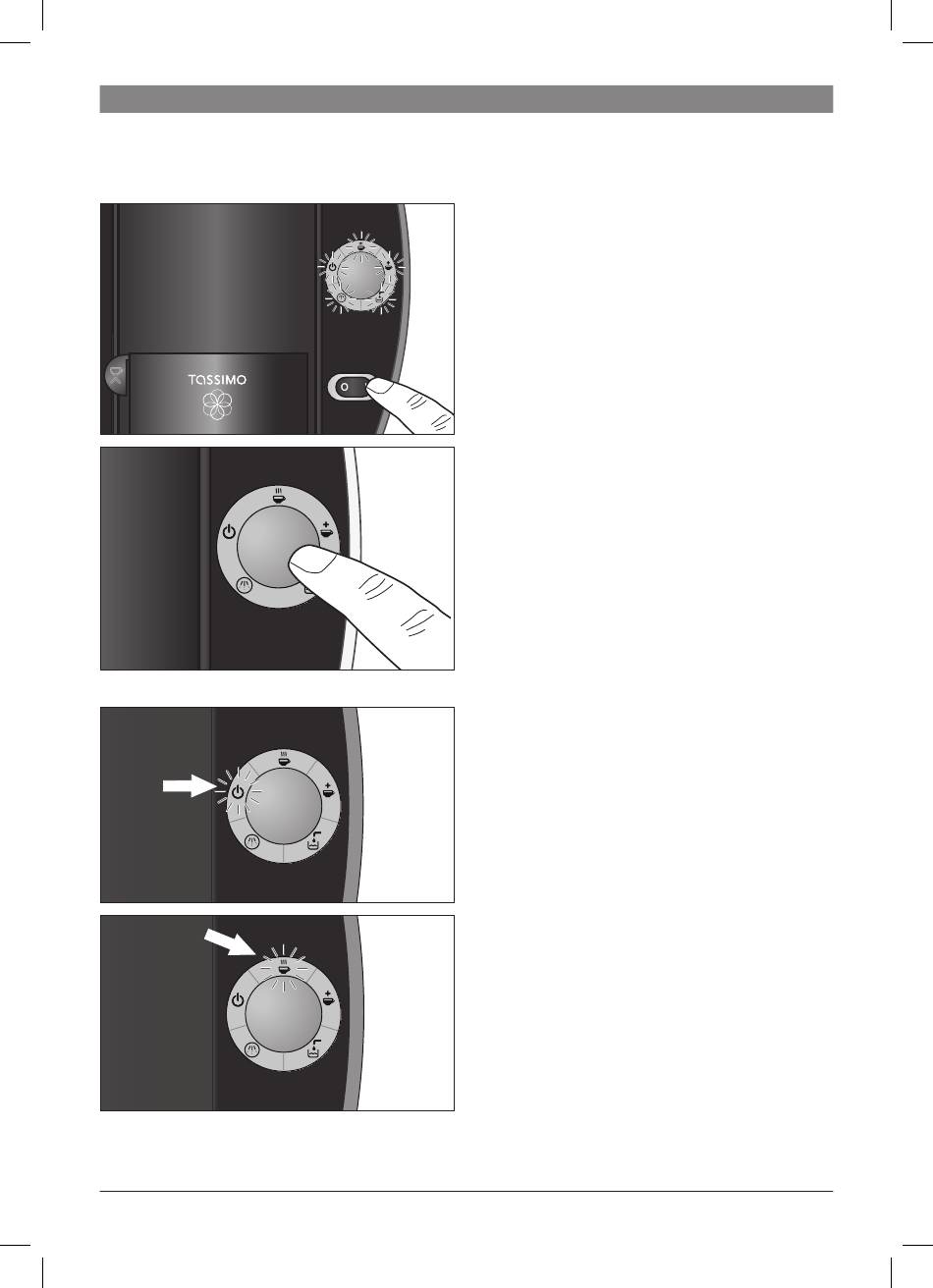 TASSIMO

O