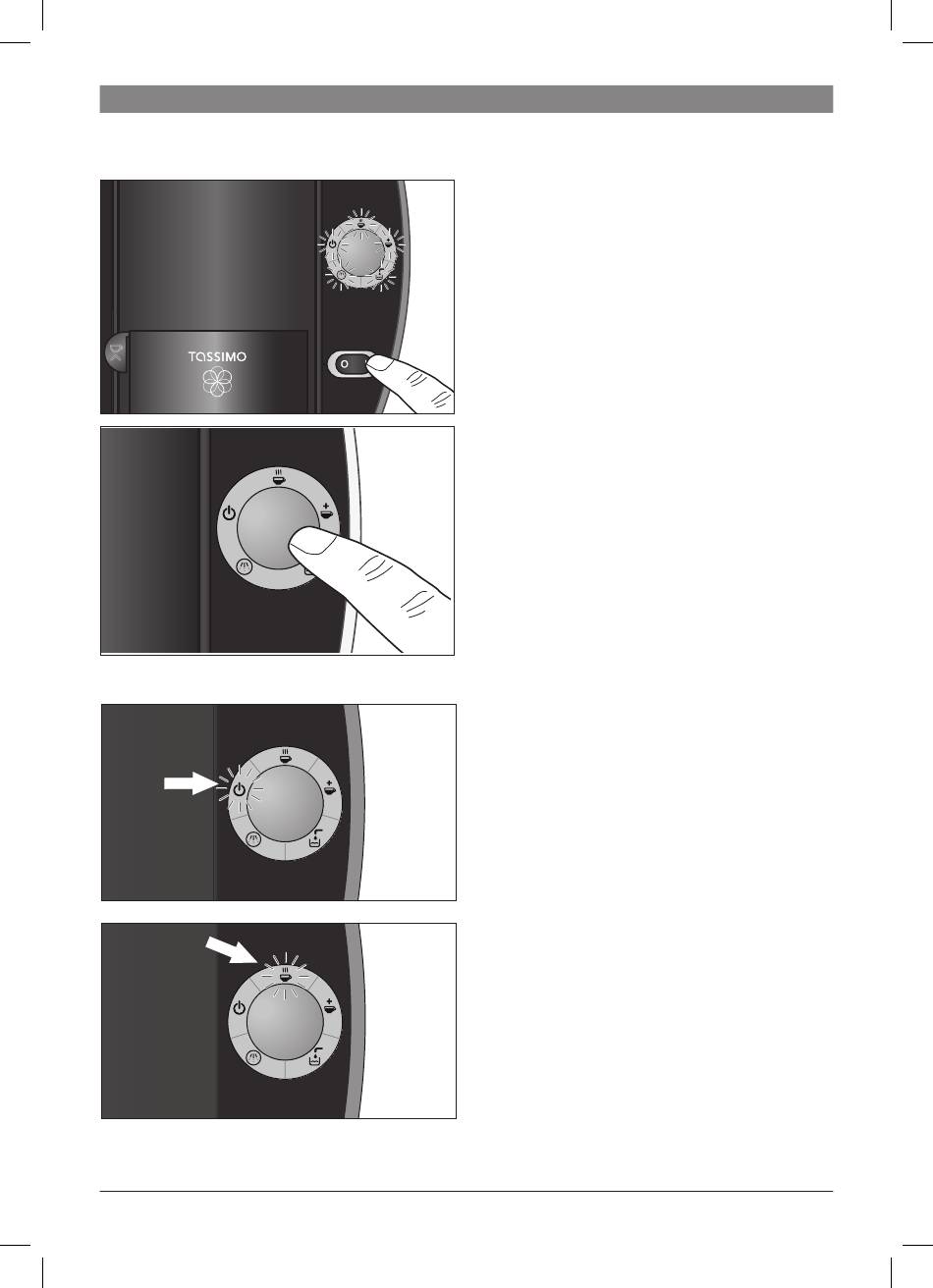 TASSIMO

O