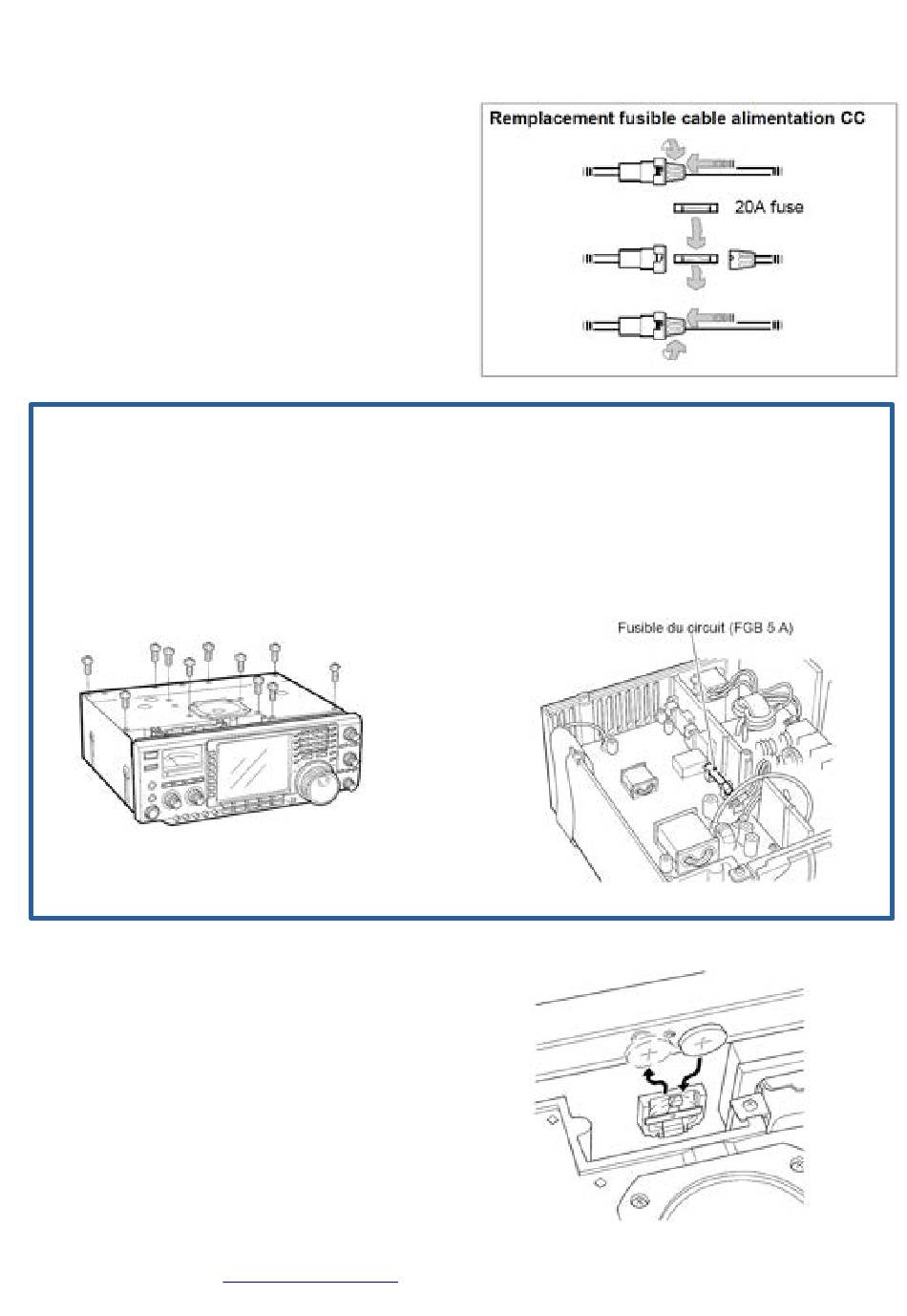 Remplacement fusible cable alimentation CC

20A fuse

Fusible du circuit (FGB 5 A)