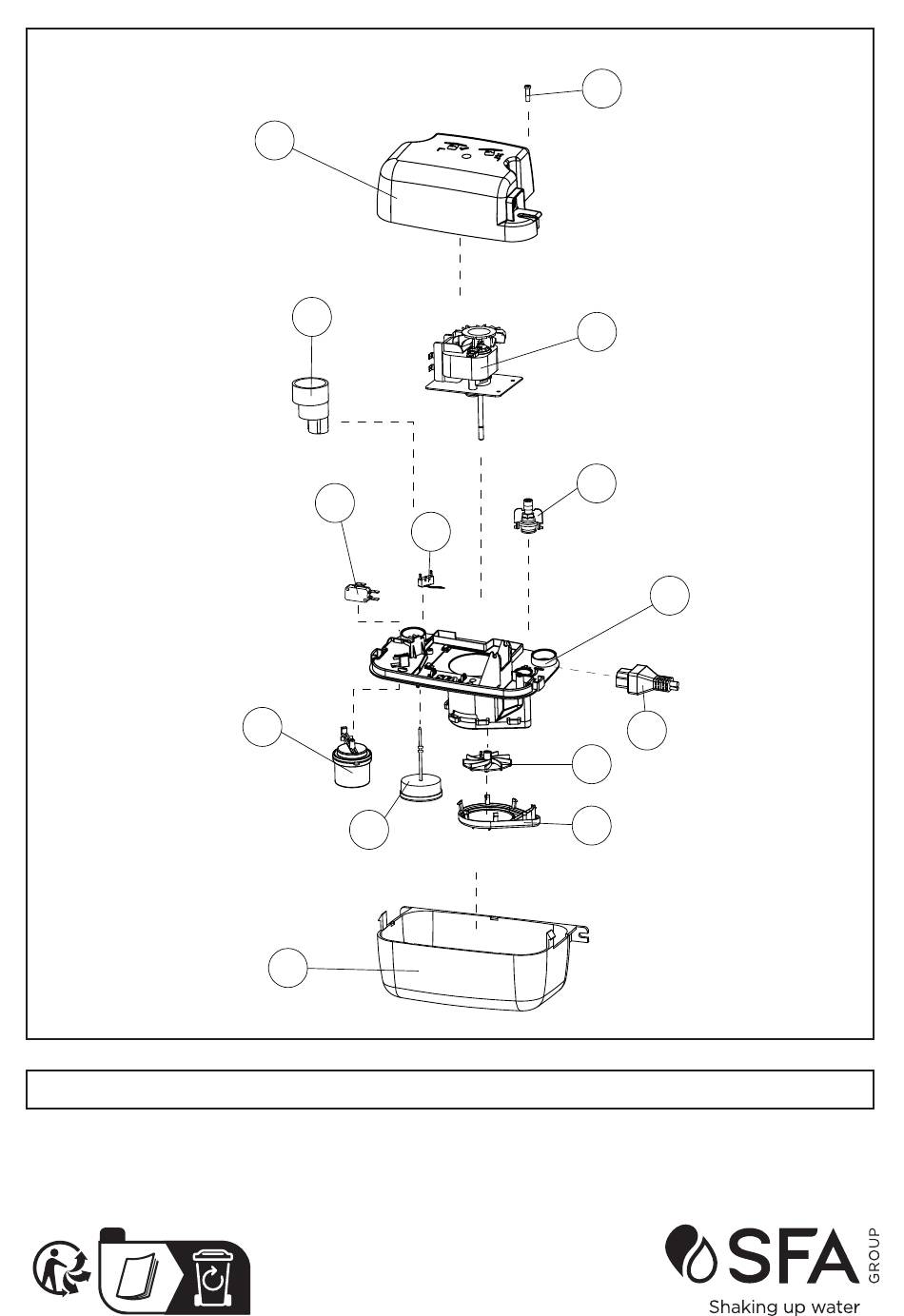 SFA GROUP
Shaking up water