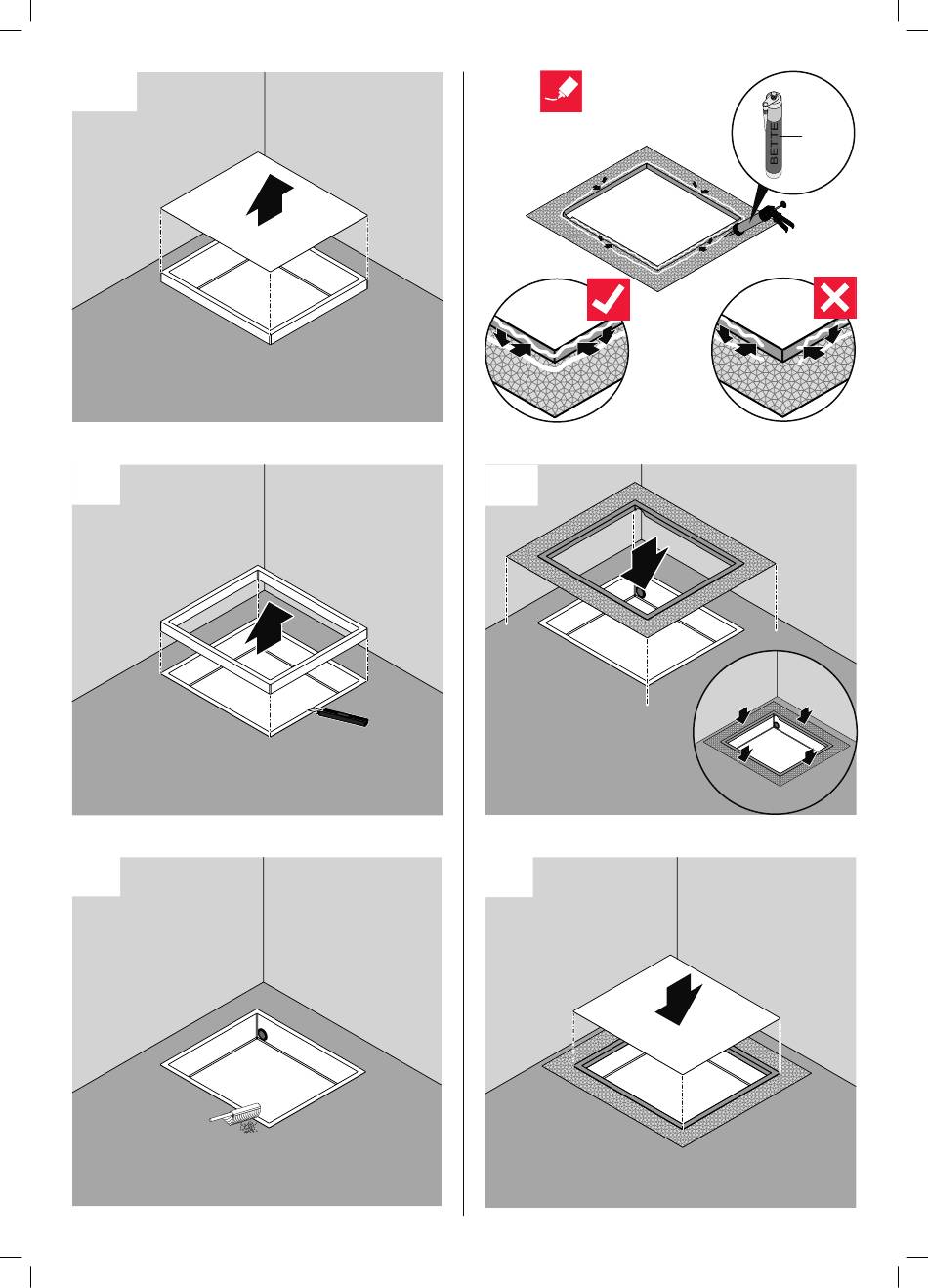 BETTE