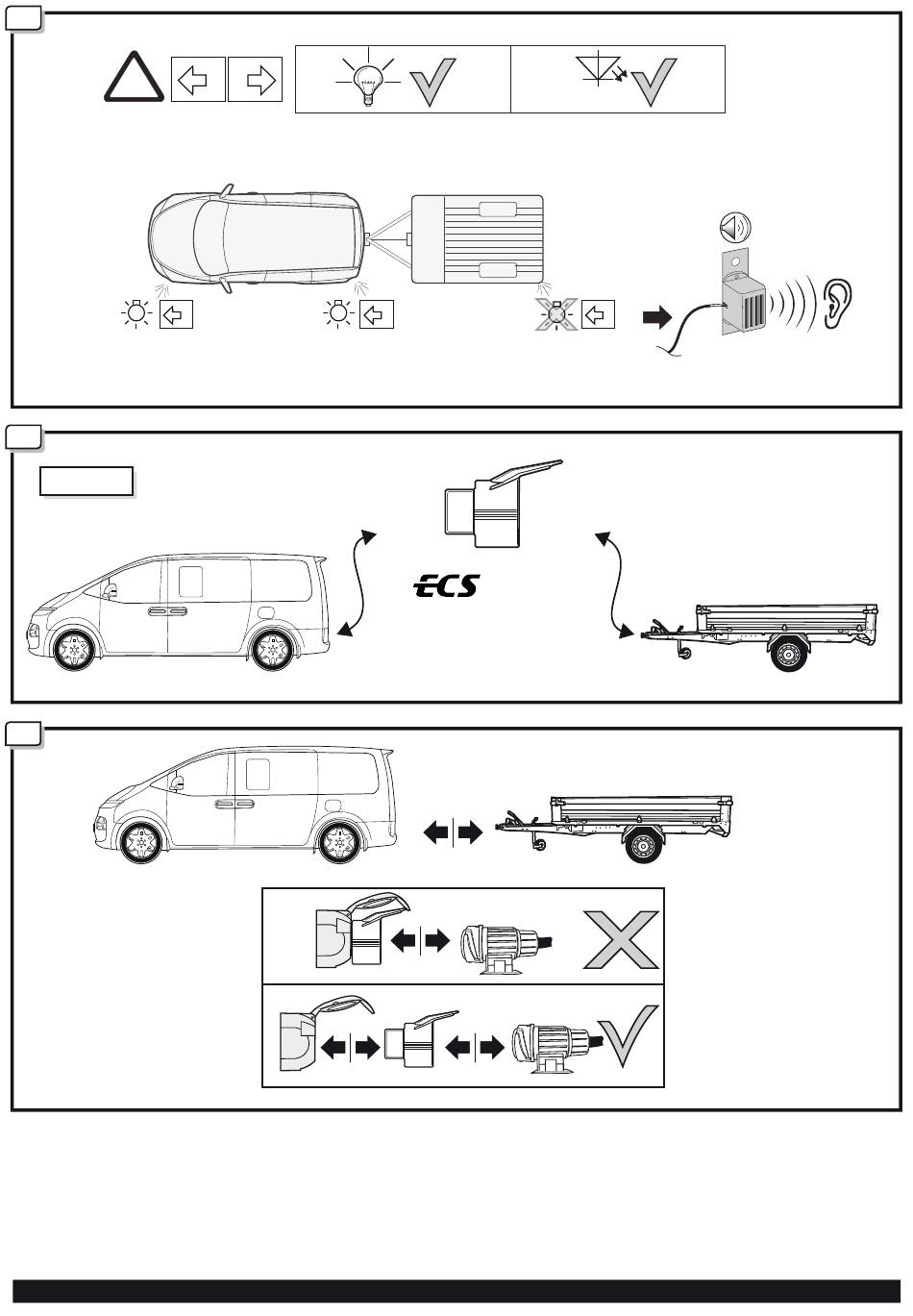 ECS