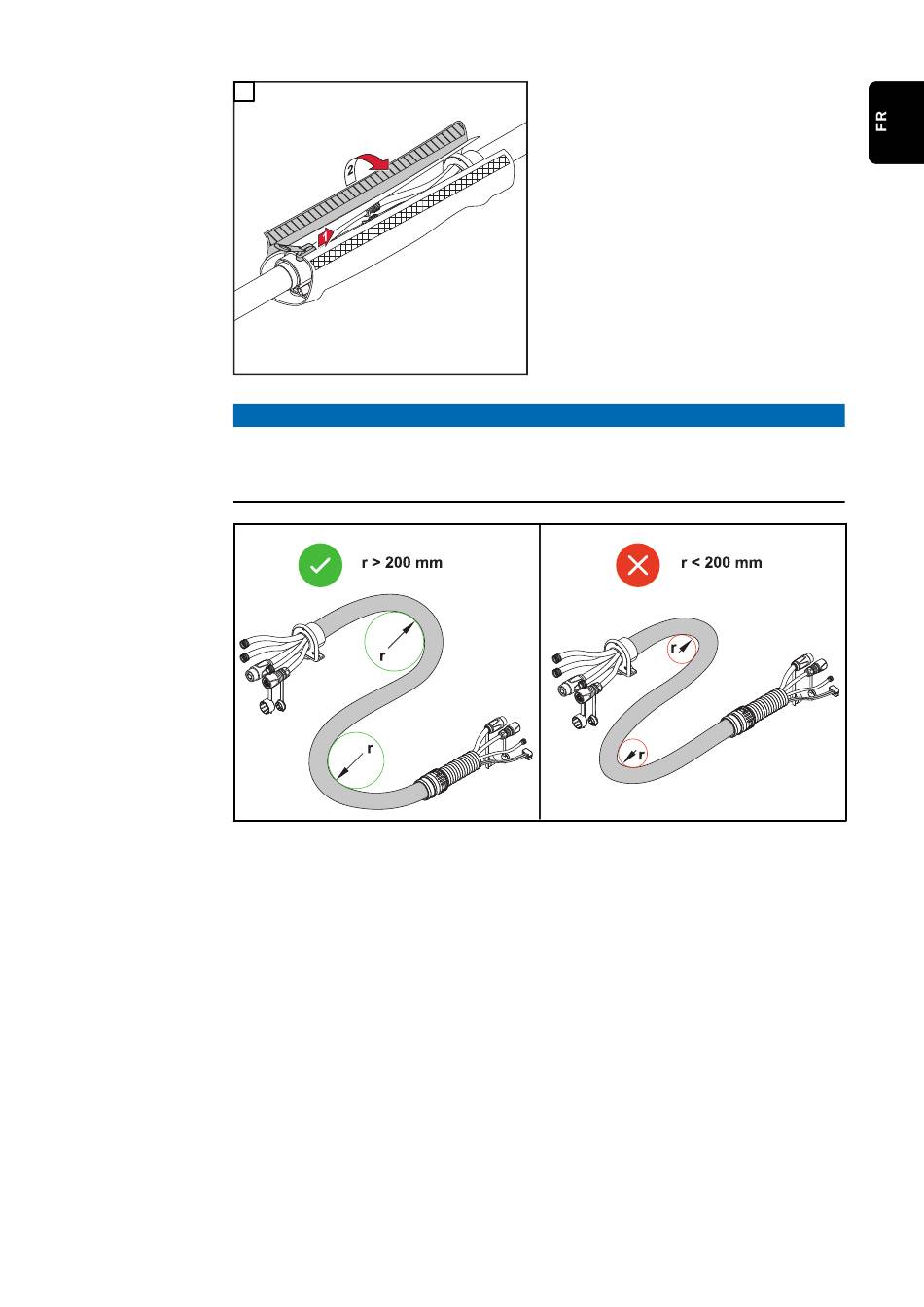 FR

2
1

r > 200 mm
r
r

r < 200 mm
r
r