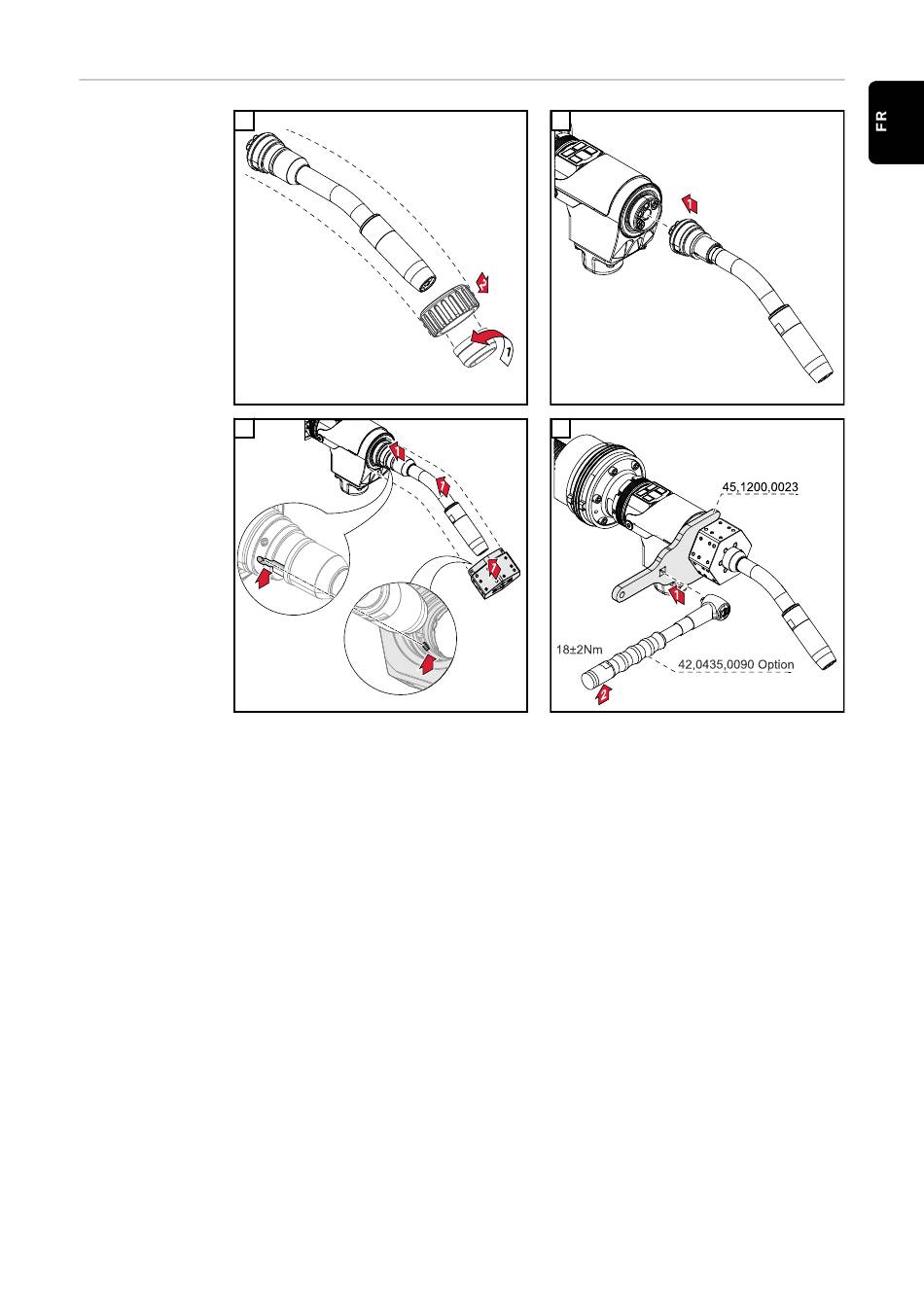 FR

2

1

1

1

1

1

45,1200,0023

1

18±2Nm

42,0435,0090 Option

2