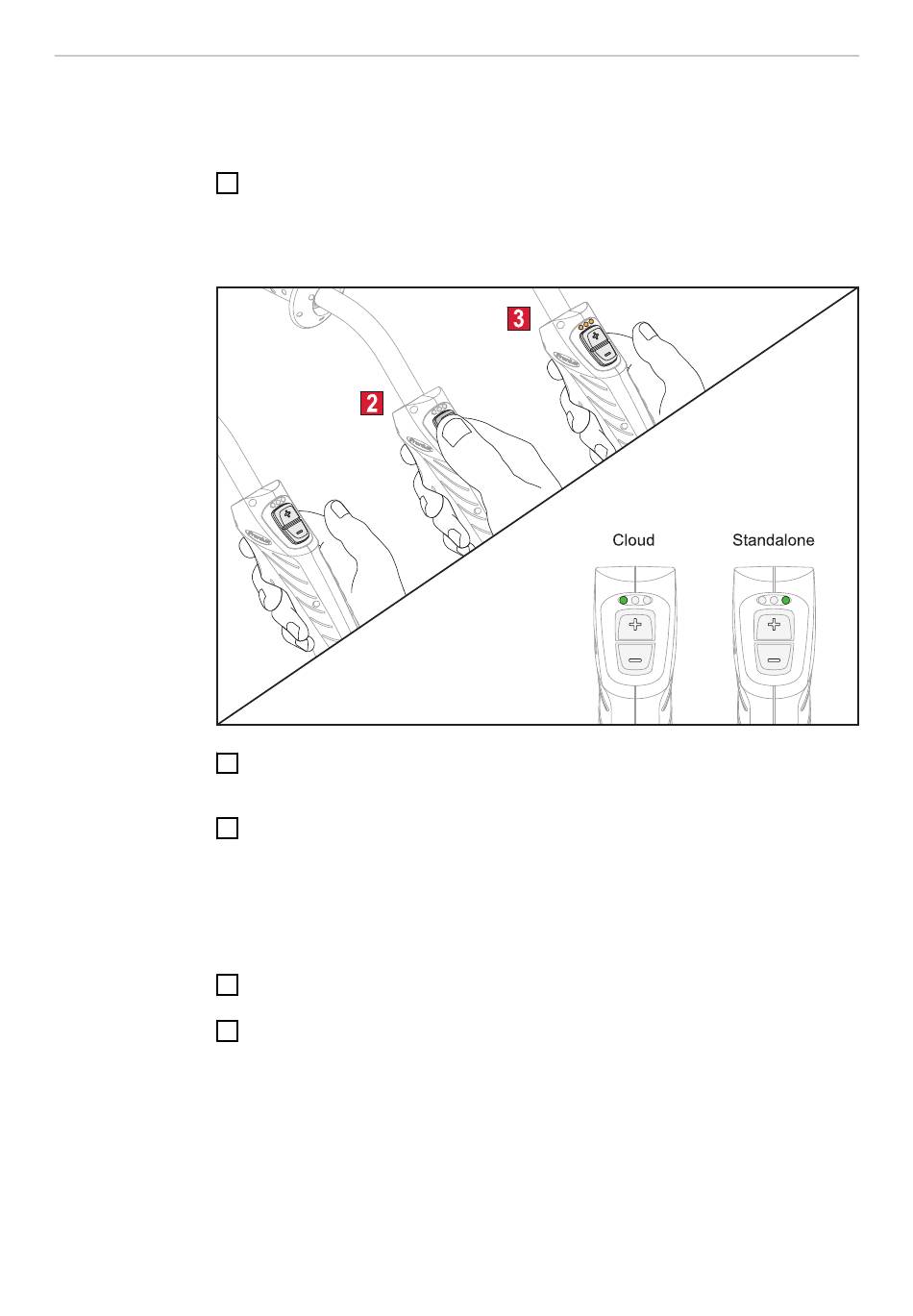 3

2

Cloud

Standalone