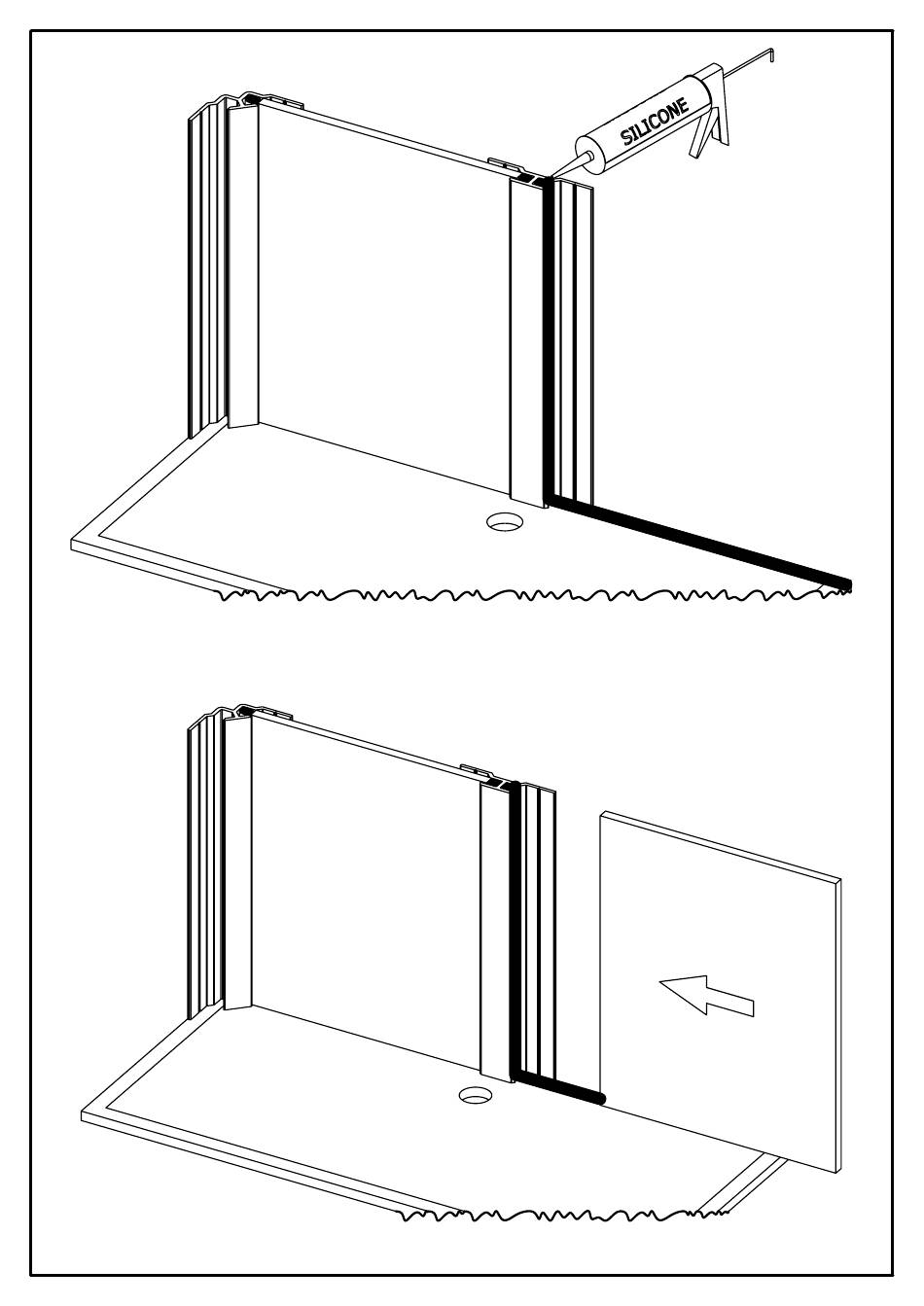 SILICONE